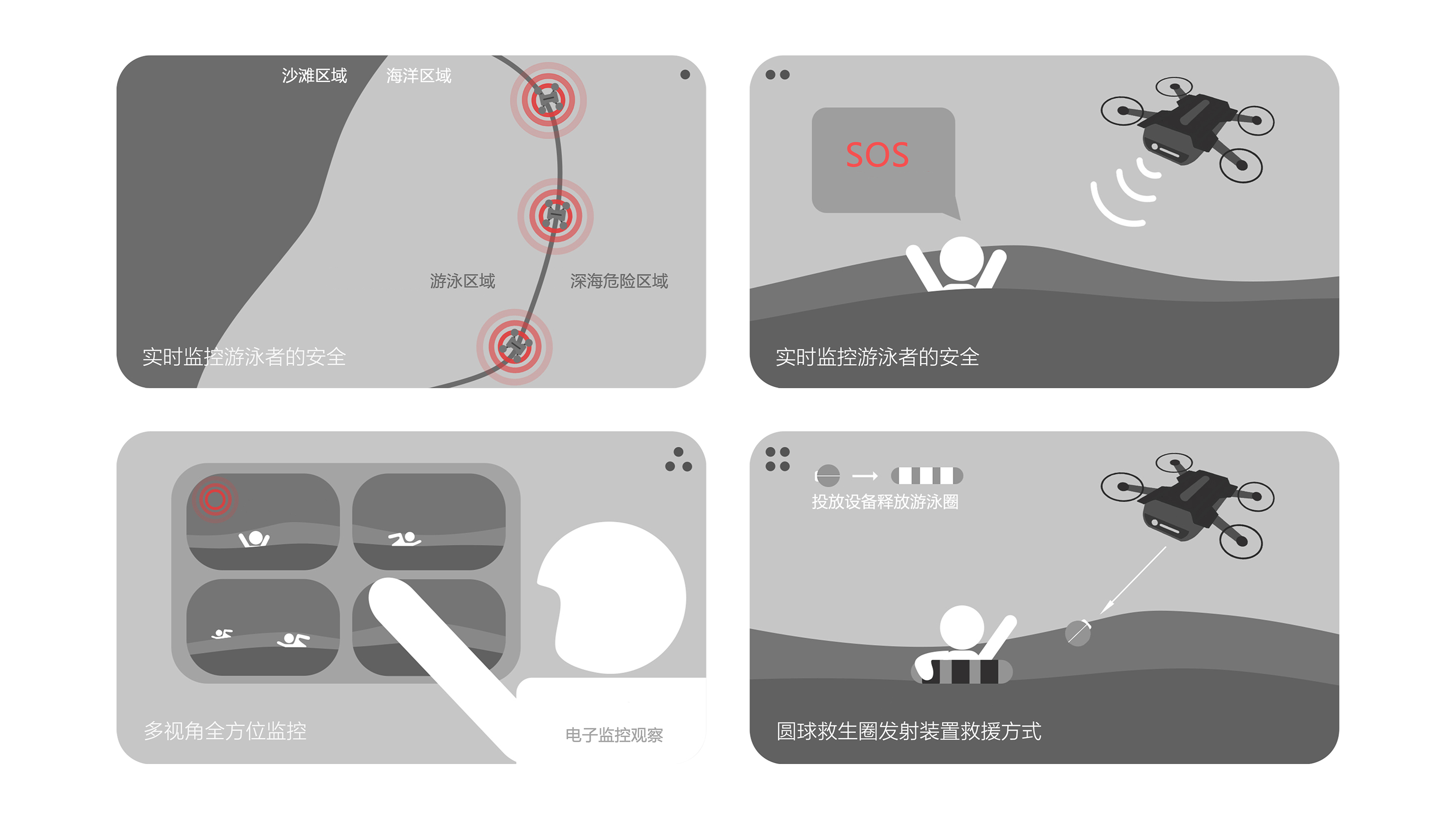 沙滩区域 海洋区域

游泳区域 深海危险区域

实时监控游泳者的安全

SOS

实时监控游泳者的安全

多视角全方位监控

电子监控观察

投放设备释放游泳圈

圆球救生圈发射装置救援方式