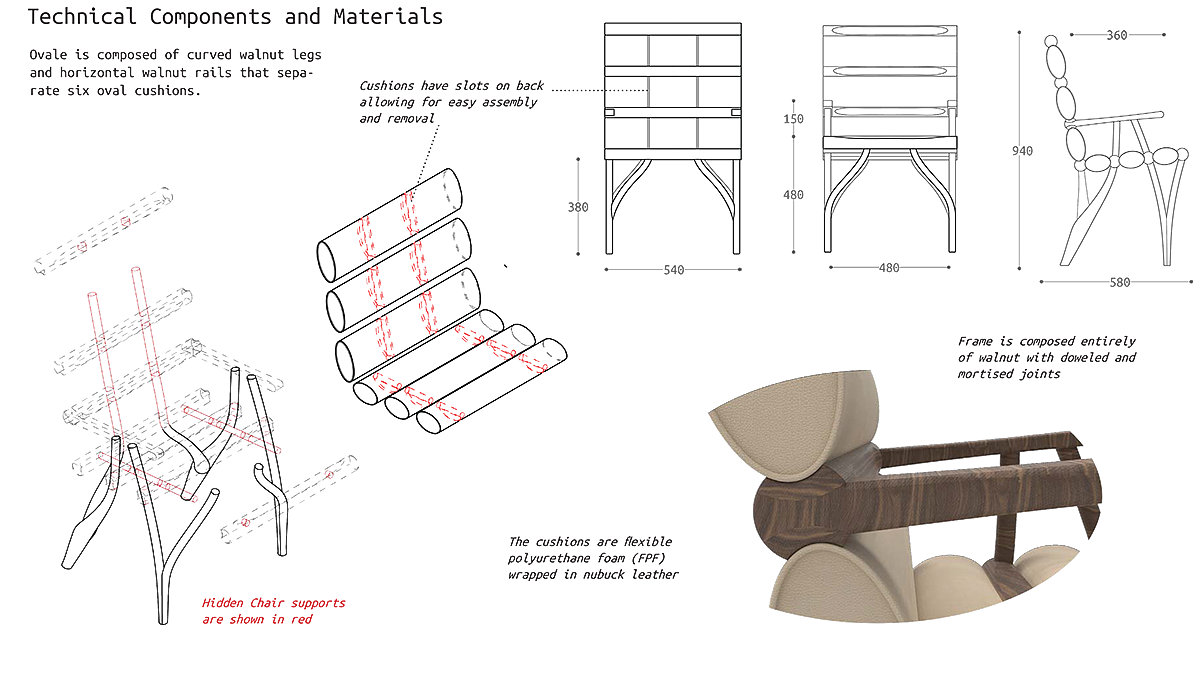 Technical Components and Materials

Ovale is composed of curved walnut legs and horizontal walnut rails that separate six oval cushions.

Cushions have slots on back allowing for easy assembly and removal

380

540

150

480

480

360

940

580

Frame is composed entirely of walnut with doweled and mortised joints

The cushions are flexible polyurethane foam (FPF) wrapped in nubuck leather

Hidden Chair supports are shown in red