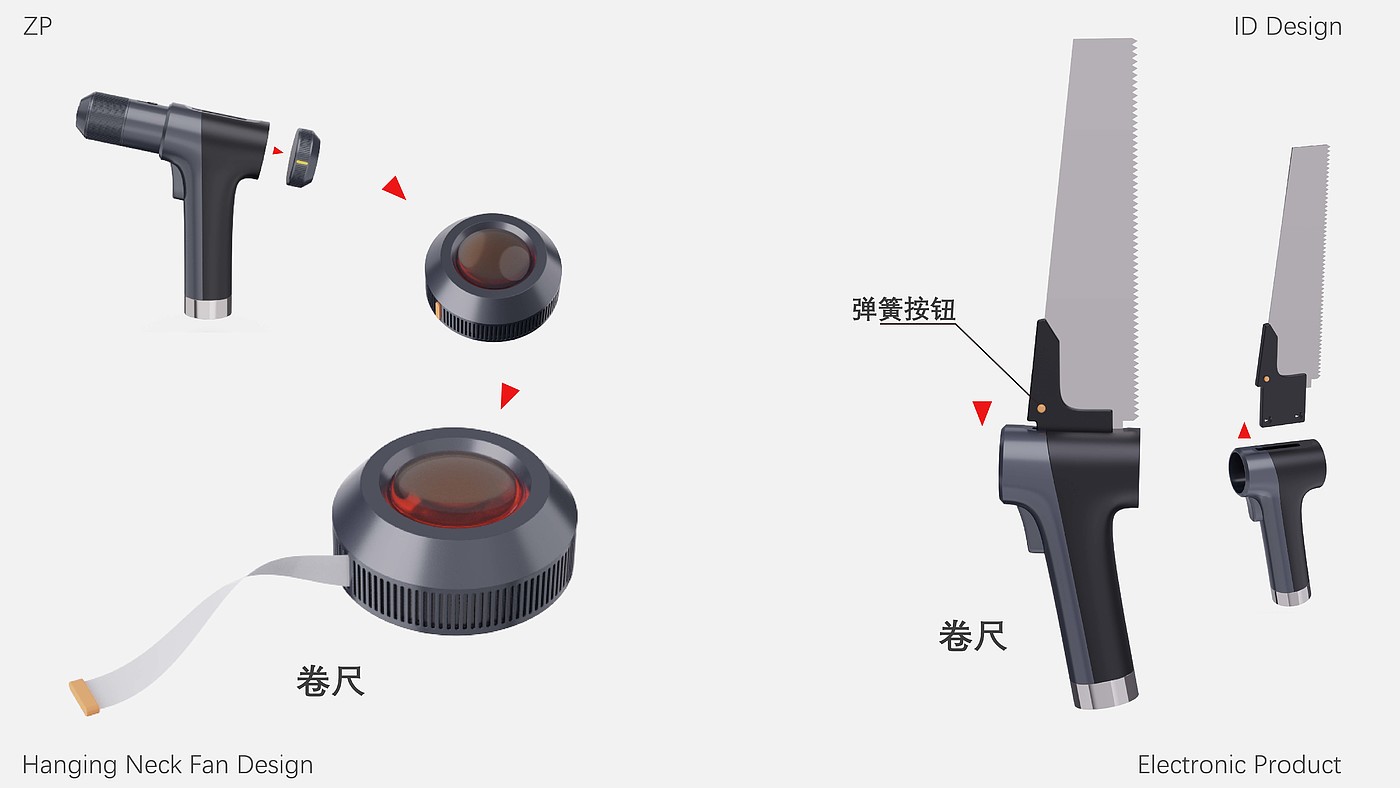 ZP

ID Design

弹簧按钮

卷尺

卷尺

Hanging Neck Fan Design

Electronic Product