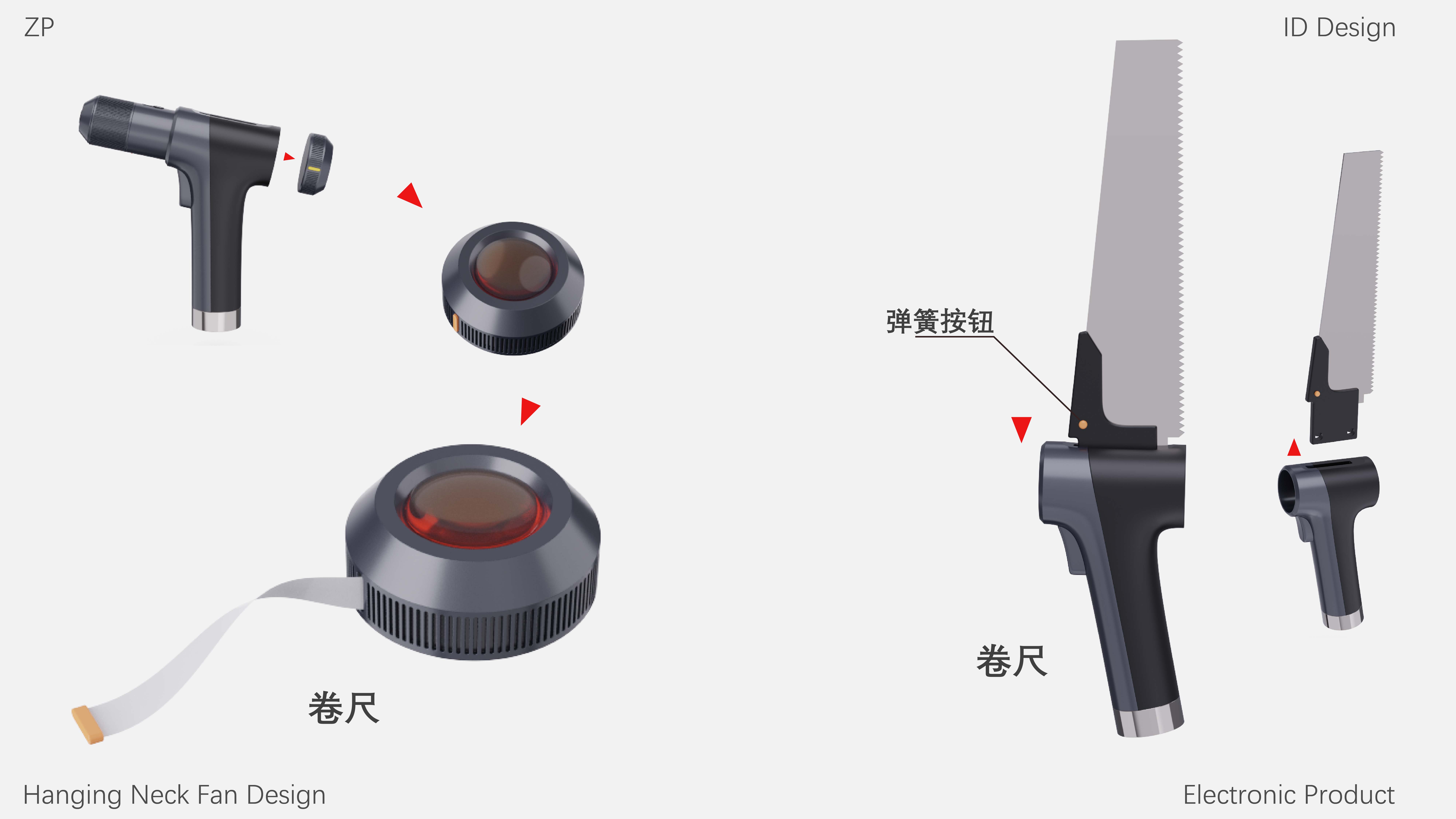 ZP

ID Design

弹簧按钮

卷尺

卷尺

Hanging Neck Fan Design

Electronic Product