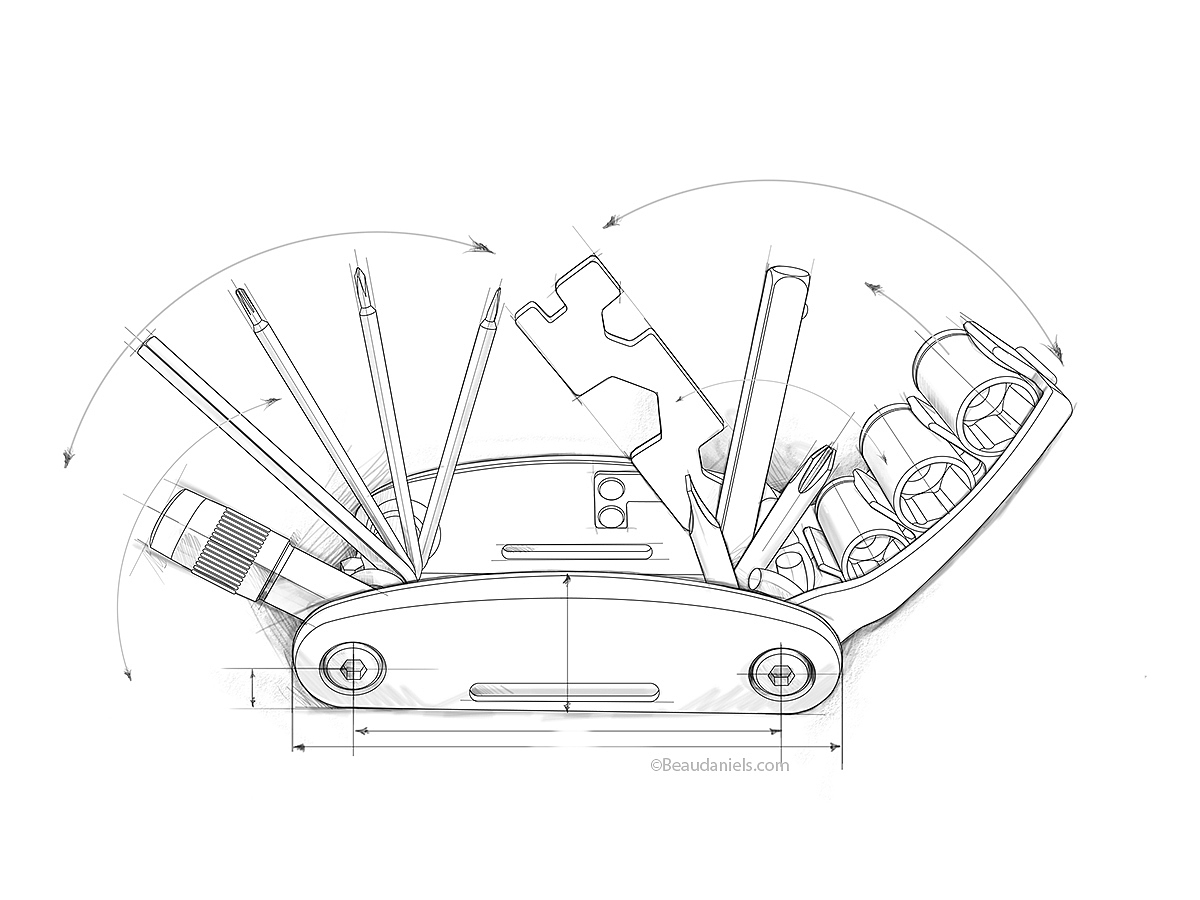 ©Beaudaniels.com