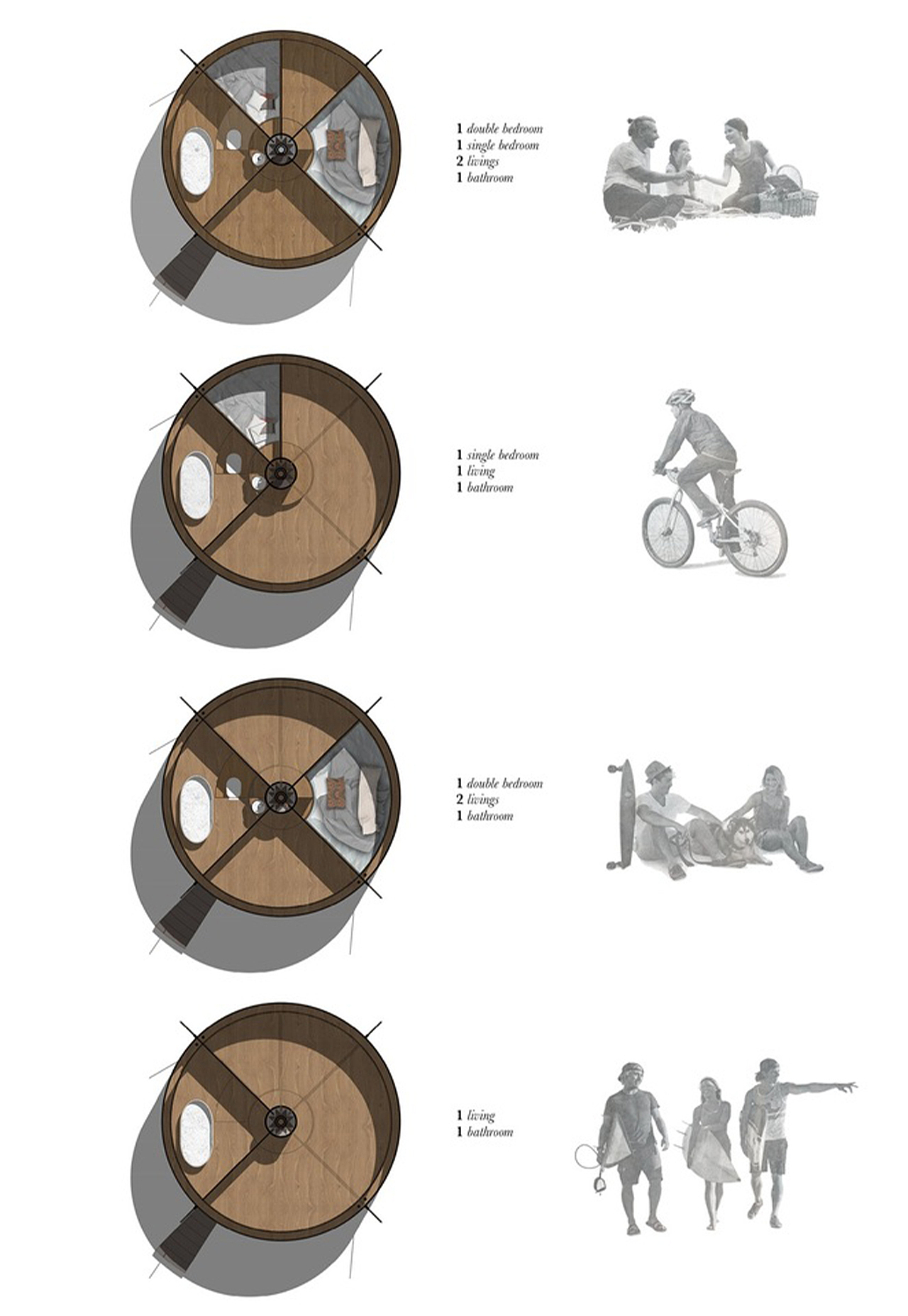 1 double bedroom
1 single bedroom
2 livings
1 bathroom

1 single bedroom
1 living
1 bathroom

1 double bedroom
2 livings
1 bathroom

1 living
1 bathroom