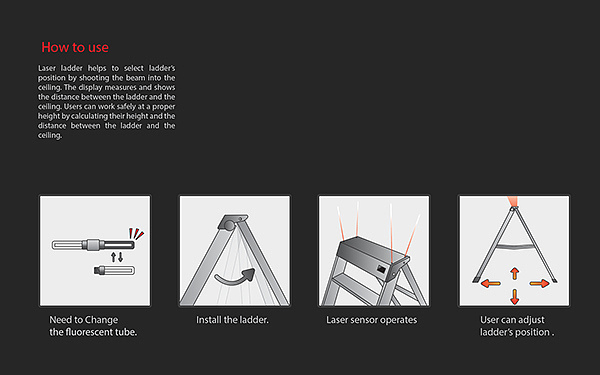 How to use

Laser ladder helps to select ladder's position by shooting the beam into the ceiling. The display measures and shows the distance between the ladder and the ceiling. Users can work safely at a proper height by calculating their height and the distance between the ladder and the ceiling.

Need to Change the fluorescent tube.

Install the ladder.

Laser sensor operates

User can adjust ladder's position .