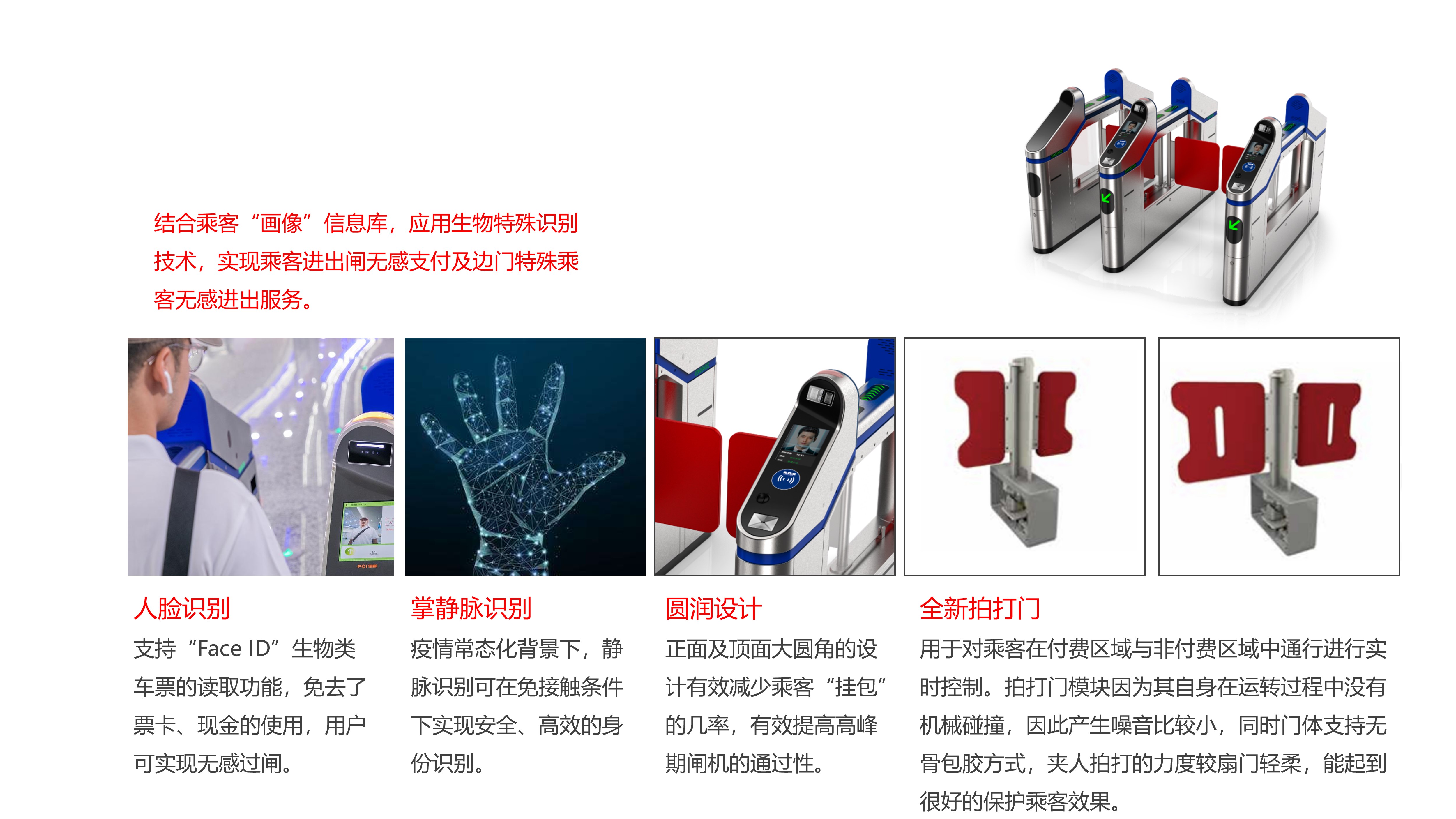 结合乘客“画像”信息库，应用生物特殊识别技术，实现乘客进出闸无感支付及边门特殊乘客无感进出服务。

人脸识别

支持“Face ID”生物类车票的读取功能，免去了票卡、现金的使用，用户可实现无感过闸。

掌静脉识别

疫情常态化背景下，静脉识别可在免接触条件下实现安全、高效的身份识别。

圆润设计

正面及顶面大圆角的设计有效减少乘客“挂包”的几率，有效提高高峰期闸机的通过性。

全新拍打门

用于对乘客在付费区域与非付费区域中通行进行实时控制。拍打门模块因为其自身在运转过程中没有机械碰撞，因此产生噪音比较小，同时门体支持无骨包胶方式，夹人拍打的力度较扇门轻柔，能起到很好的保护乘客效果。