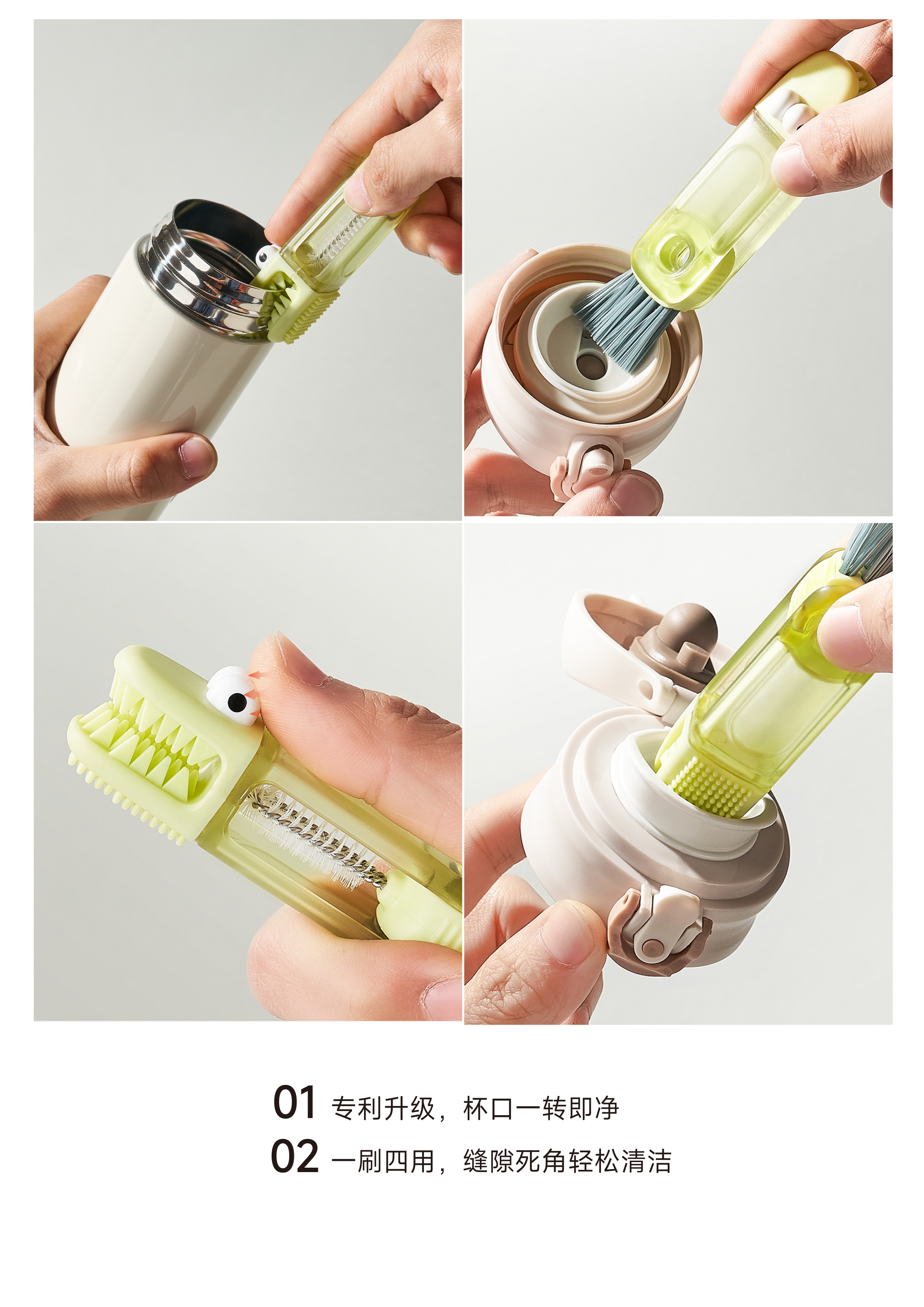 01 专利升级，杯口一转即净
02 一刷四用，缝隙死角轻松清洁