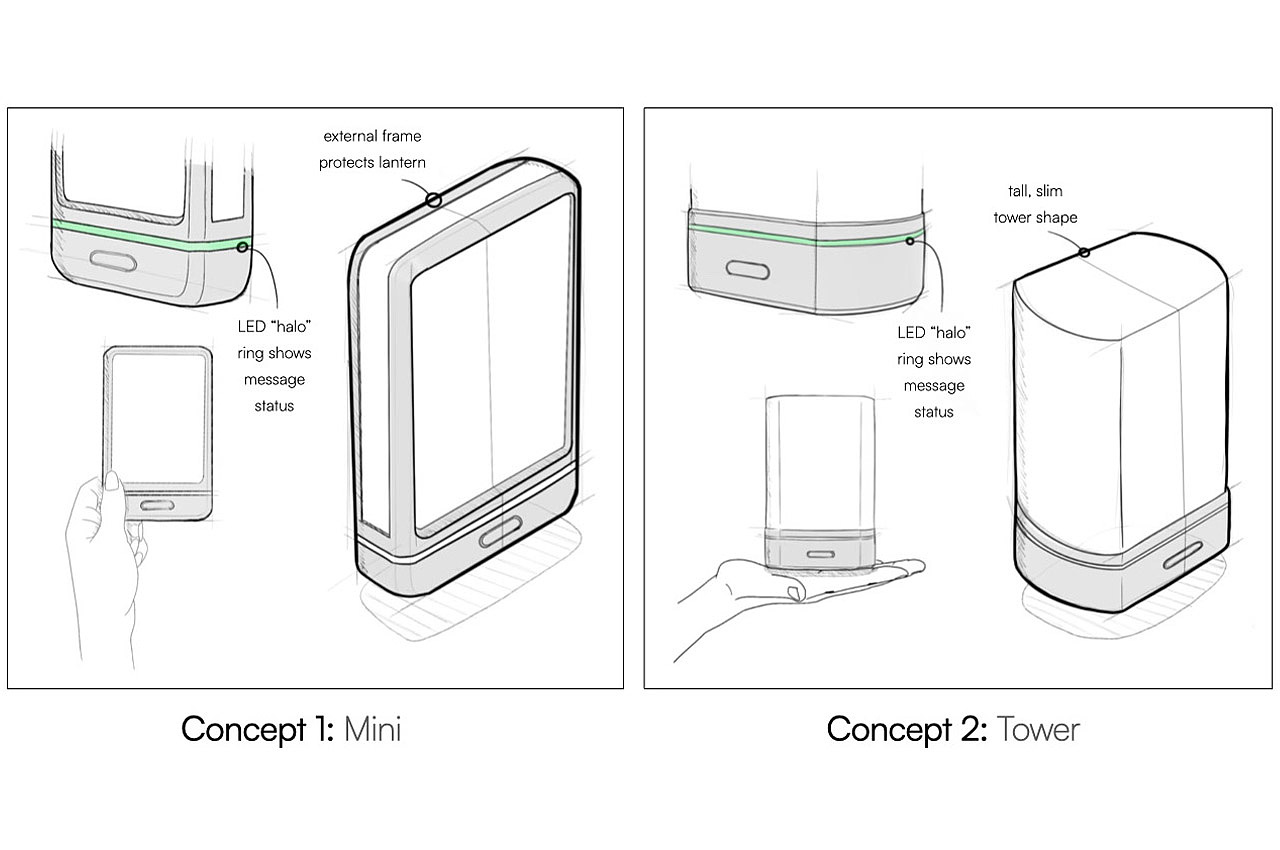 external frame protects lantern

LED "halo" ring shows message status

Concept 1: Mini

tall, slim tower shape

LED "halo" ring shows message status

Concept 2: Tower