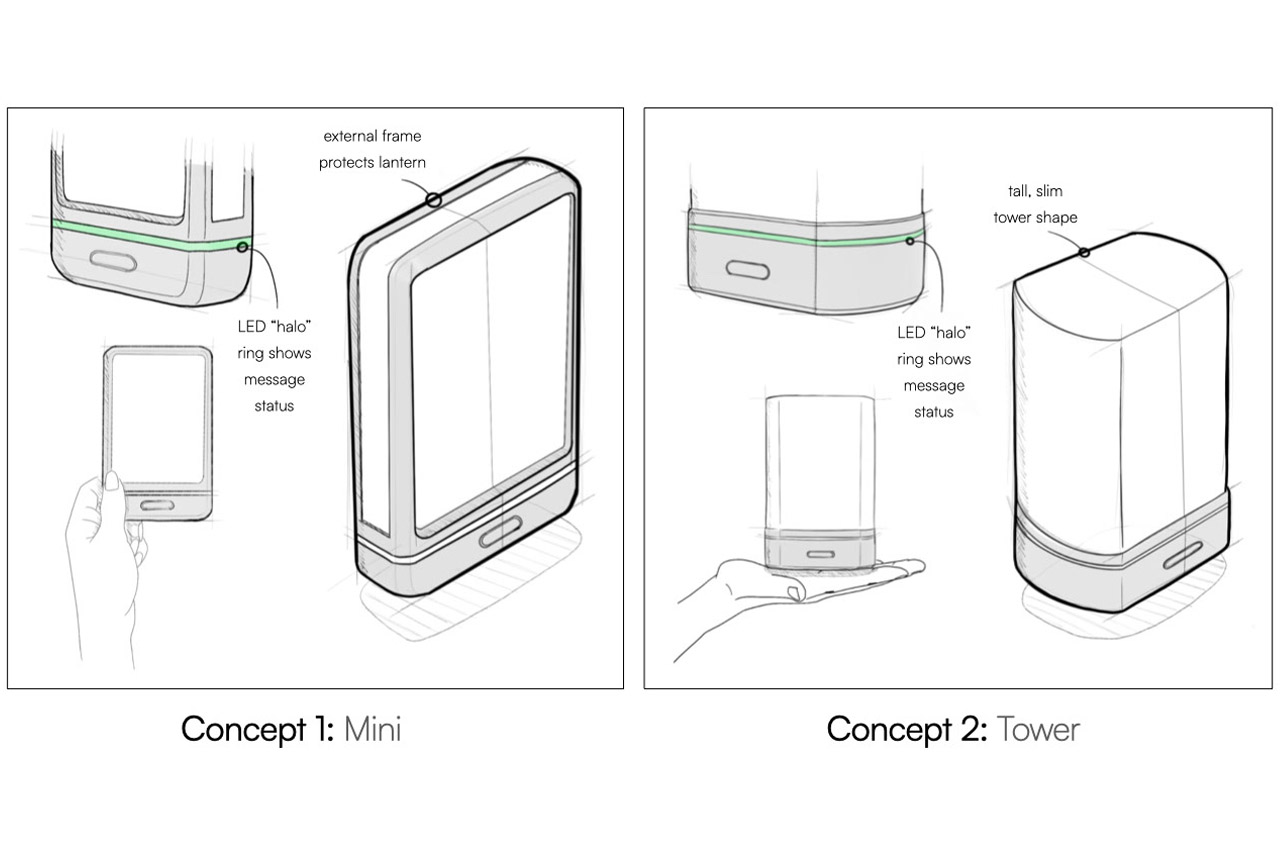 external frame protects lantern

LED “halo” ring shows message status

Concept 1: Mini

tall, slim tower shape

LED “halo” ring shows message status

Concept 2: Tower