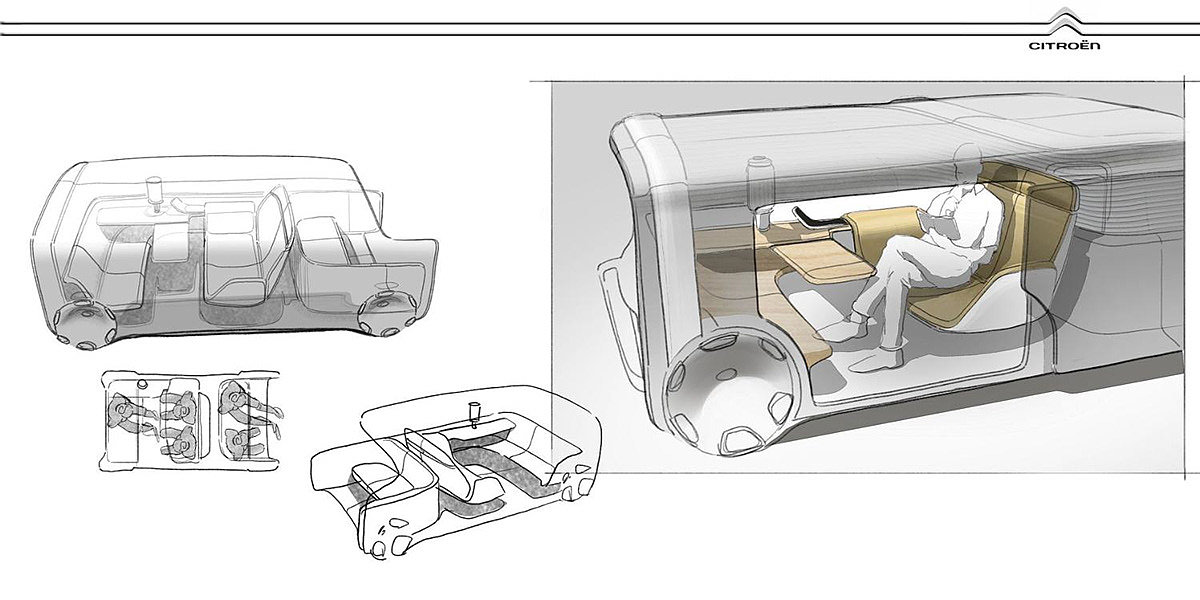 CITROËN