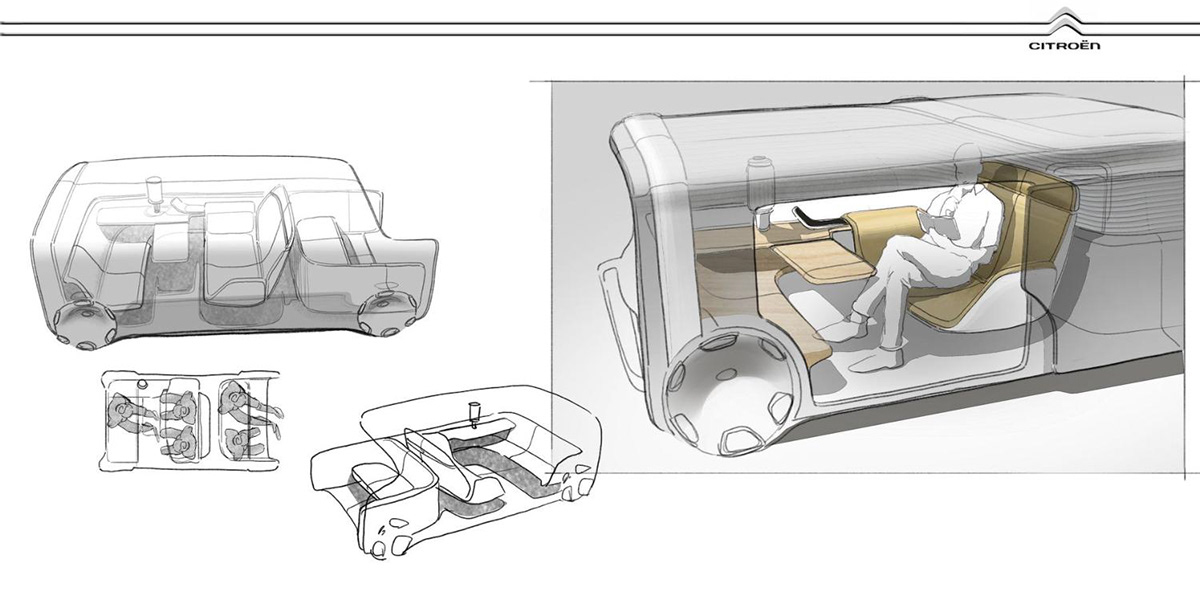 CITROËN