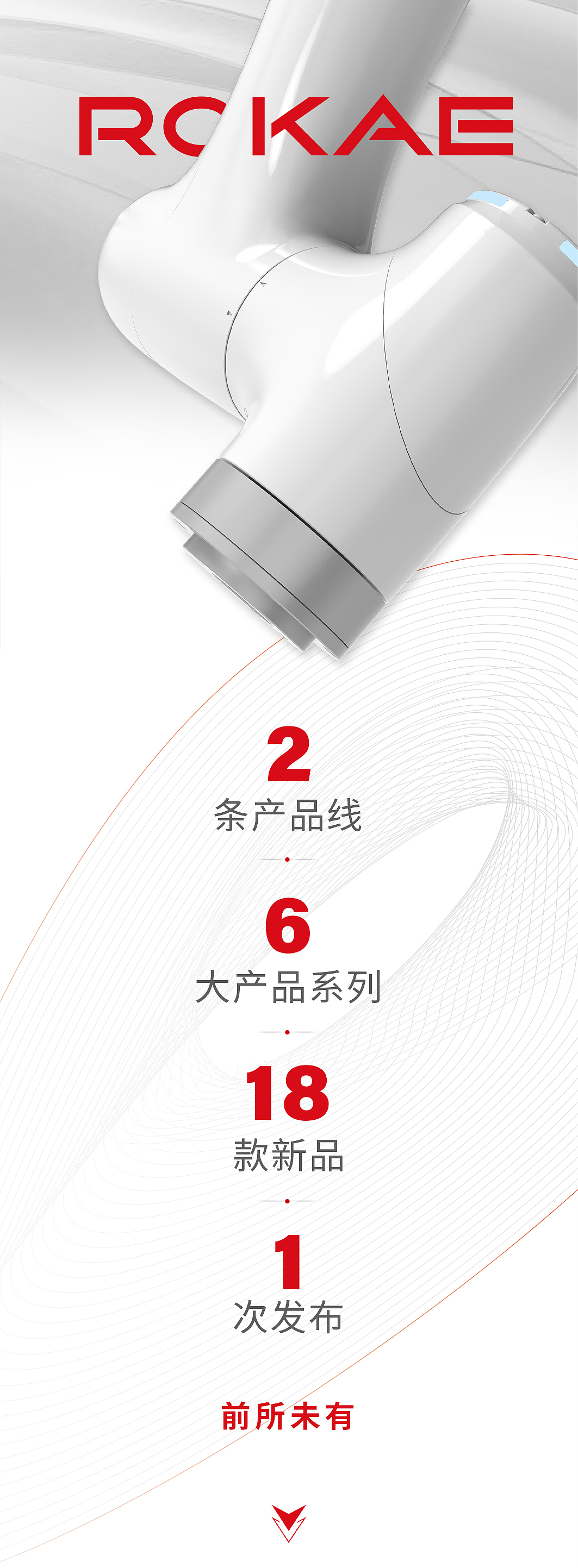 ROKAE

2
条产品线

6
大产品系列

18
款新品

1
次发布

前所未有