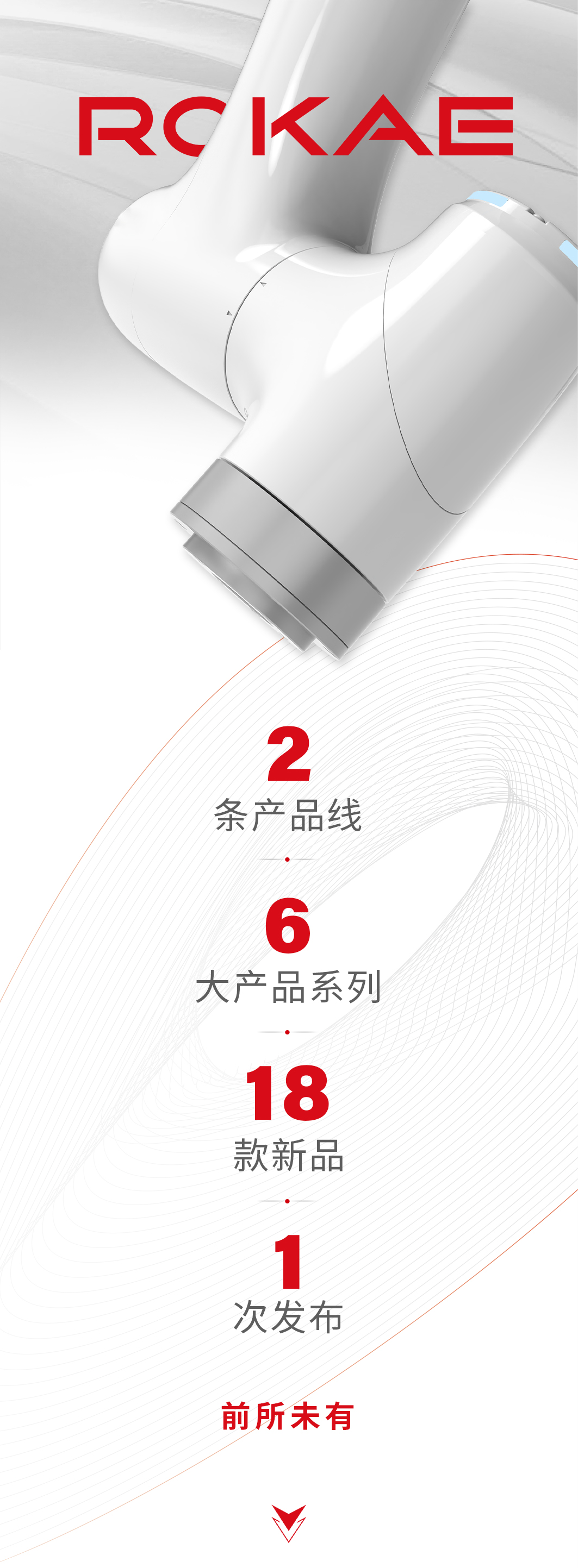 ROKAE

2
条产品线

6
大产品系列

18
款新品

1
次发布

前所未有