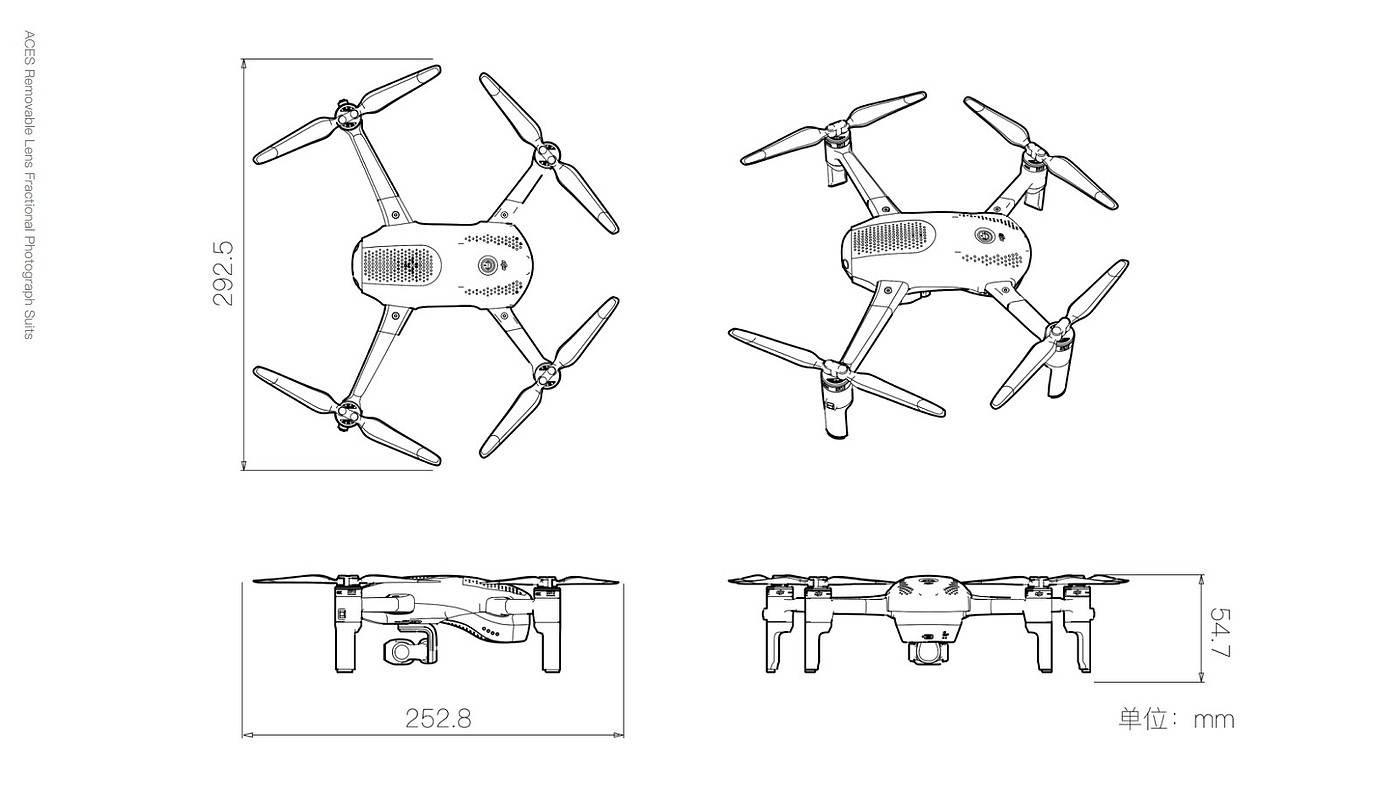 ACES Removable Lens Fractional Photograph Suits

292.5

252.8

54.7

单位: mm