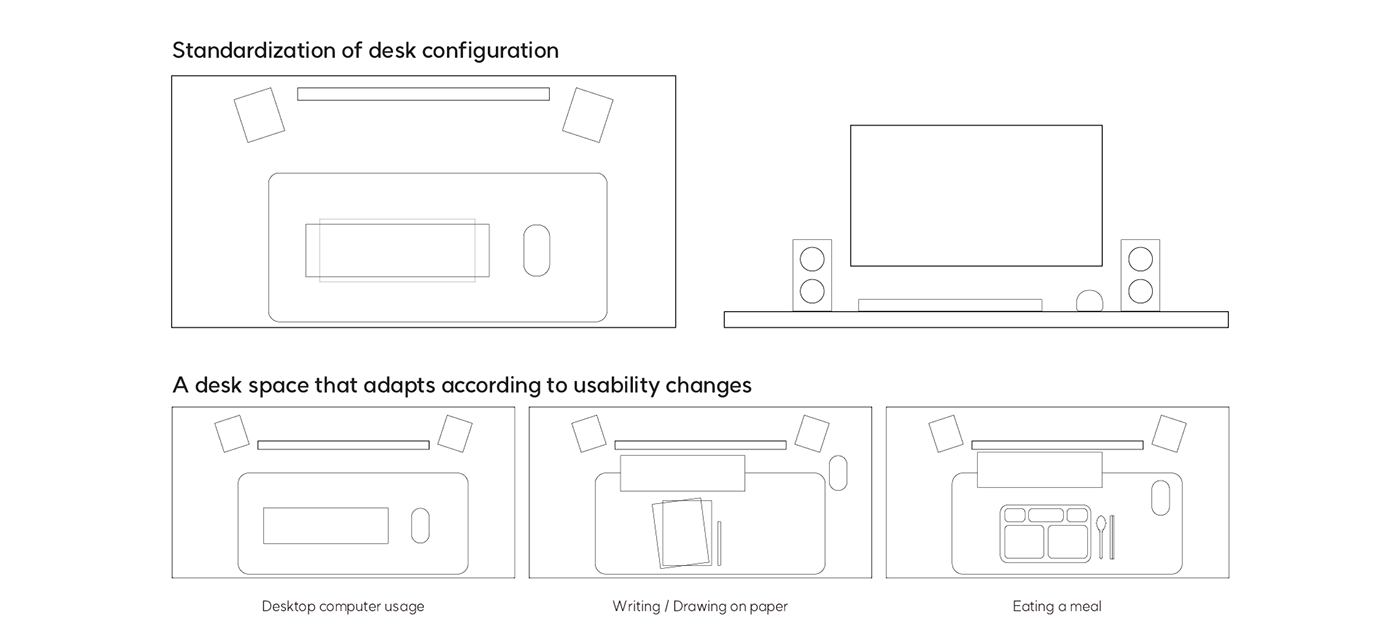 Standardization of desk configuration

A desk space that adapts according to usability changes

Desktop computer usage

Writing / Drawing on paper

Eating a meal