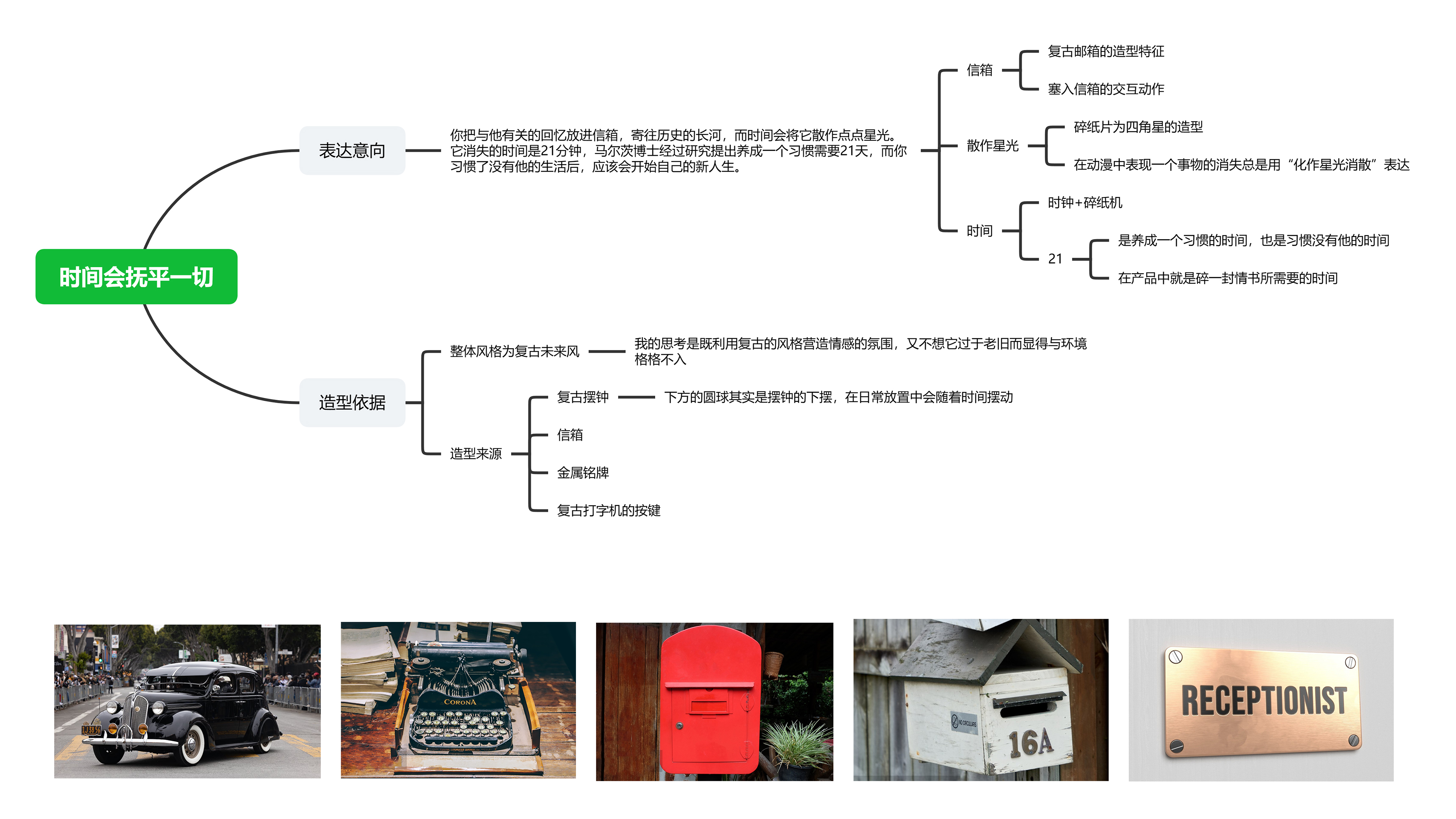 时间会抚平一切

表达意向

你把与他有关的回忆放进信箱，寄往历史的长河，而时间会将它散作点点星光。它消失的时间是21分钟，马尔茨博士经过研究提出养成一个习惯需要21天，而你习惯了没有他的生活后，应该会开始自己的新人生。

信箱

复古邮箱的造型特征

塞入信箱的交互动作

散作星光

碎纸片为四角星的造型

在动漫中表现一个事物的消失总是用“化作星光消散”表达

时间

时钟+碎纸机

21

是养成一个习惯的时间，也是习惯没有他的时间

在产品中就是碎一封情书所需要的时间

造型依据

整体风格为复古未来风

我的思考是既利用复古的风格营造情感的氛围，又不想它过于老旧而显得与环境格格不入

造型来源

复古摆钟

下方的圆球其实是摆钟的下摆，在日常放置中会随着时间摆动

信箱

金属铭牌

复古打字机的按键

CORONA

NO CIRCULARS

16A

RECEPTIONIST