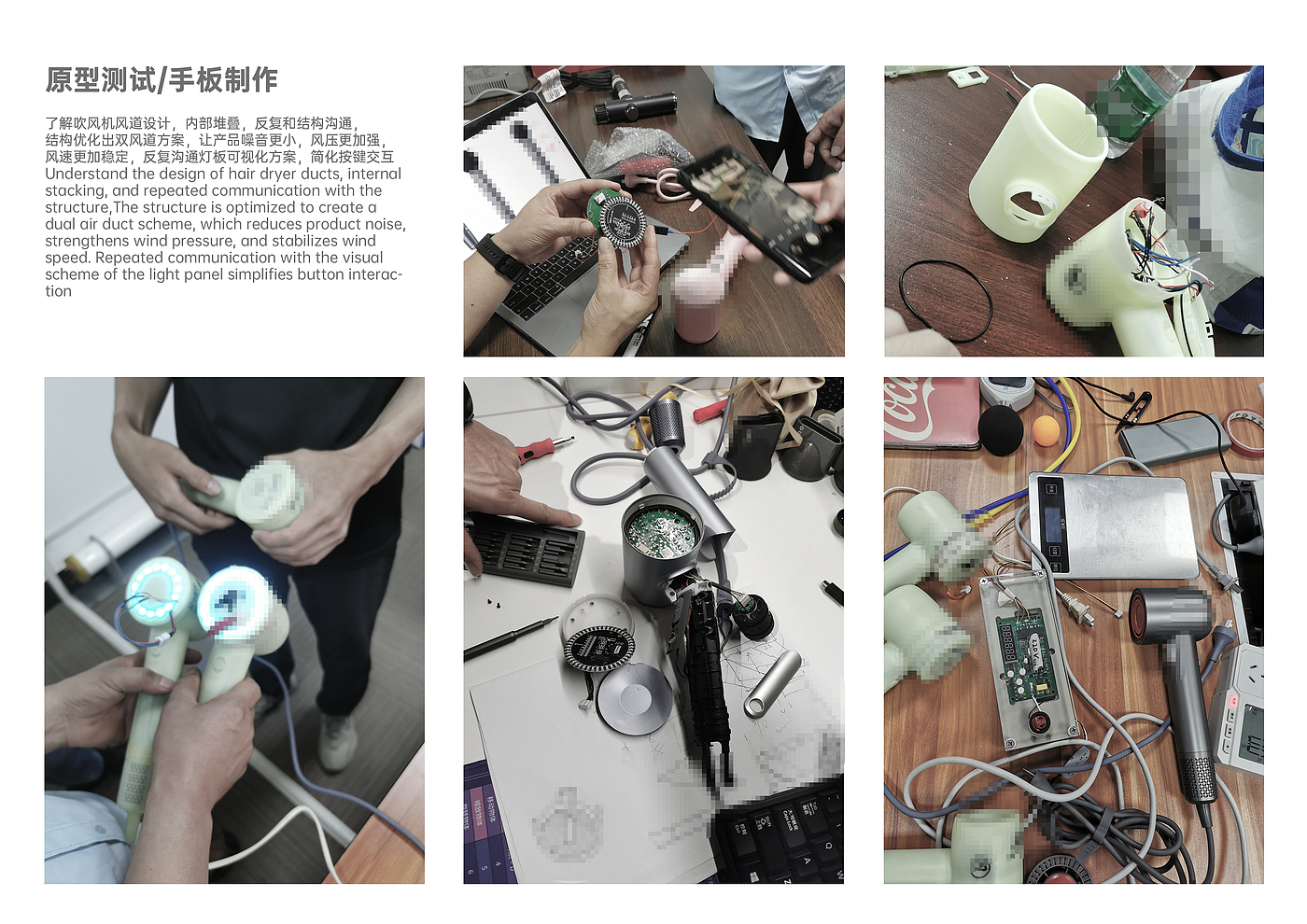 原型测试/手板制作

了解吹风机风道设计，内部堆叠，反复和结构沟通，结构优化出双风道方案，让产品噪音更小，风压更加强，风速更加稳定，反复沟通灯板可视化方案，简化按键交互
Understand the design of hair dryer ducts, internal stacking, and repeated communication with the structure,The structure is optimized to create a dual air duct scheme, which reduces product noise, strengthens wind pressure, and stabilizes wind speed. Repeated communication with the visual scheme of the light panel simplifies button interaction