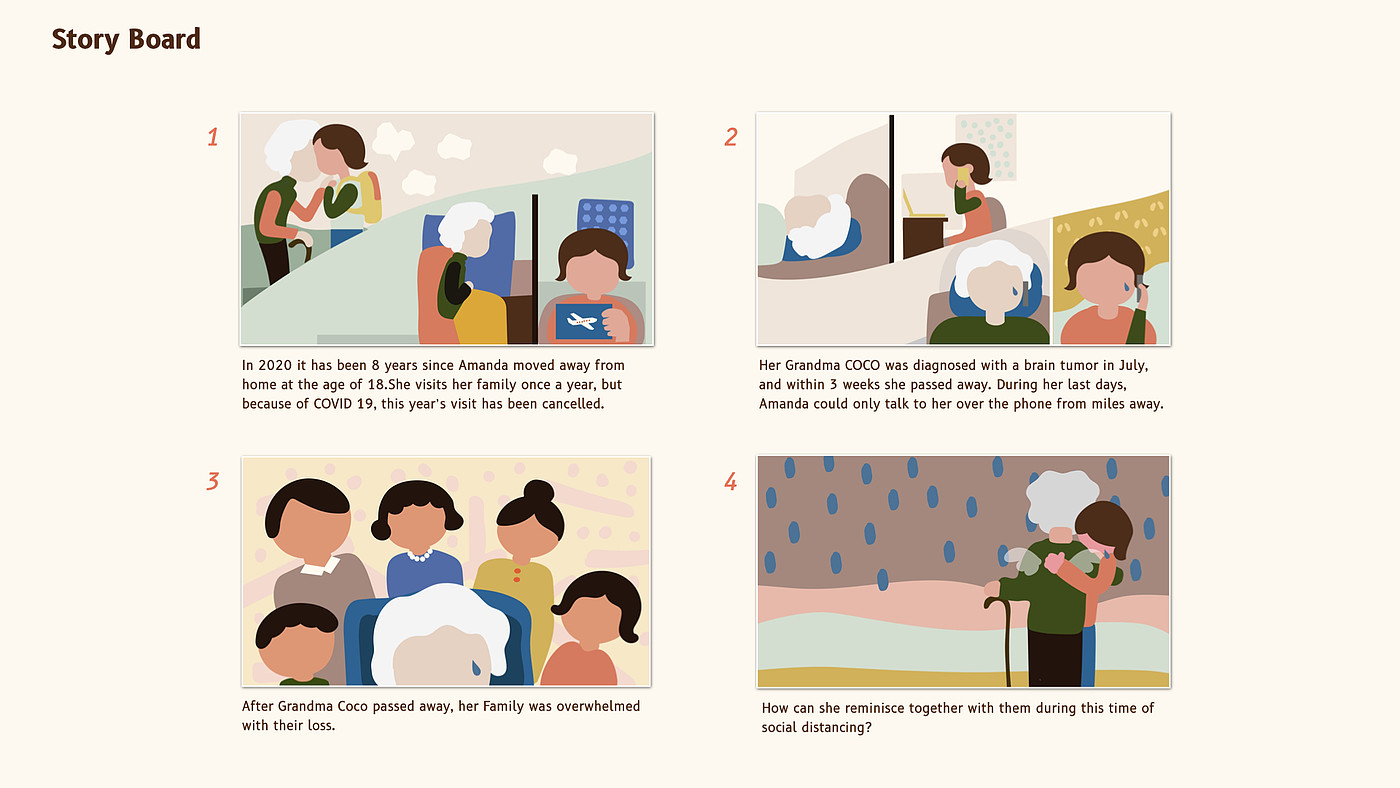 Story Board

1

In 2020 it has been 8 years since Amanda moved away from home at the age of 18.She visits her family once a year, but because of COVID 19, this year's visit has been cancelled.

2

Her Grandma COCO was diagnosed with a brain tumor in July, and within 3 weeks she passed away. During her last days, Amanda could only talk to her over the phone from miles away.

3

After Grandma Coco passed away, her Family was overwhelmed with their loss.

4

How can she reminisce together with them during this time of social distancing?