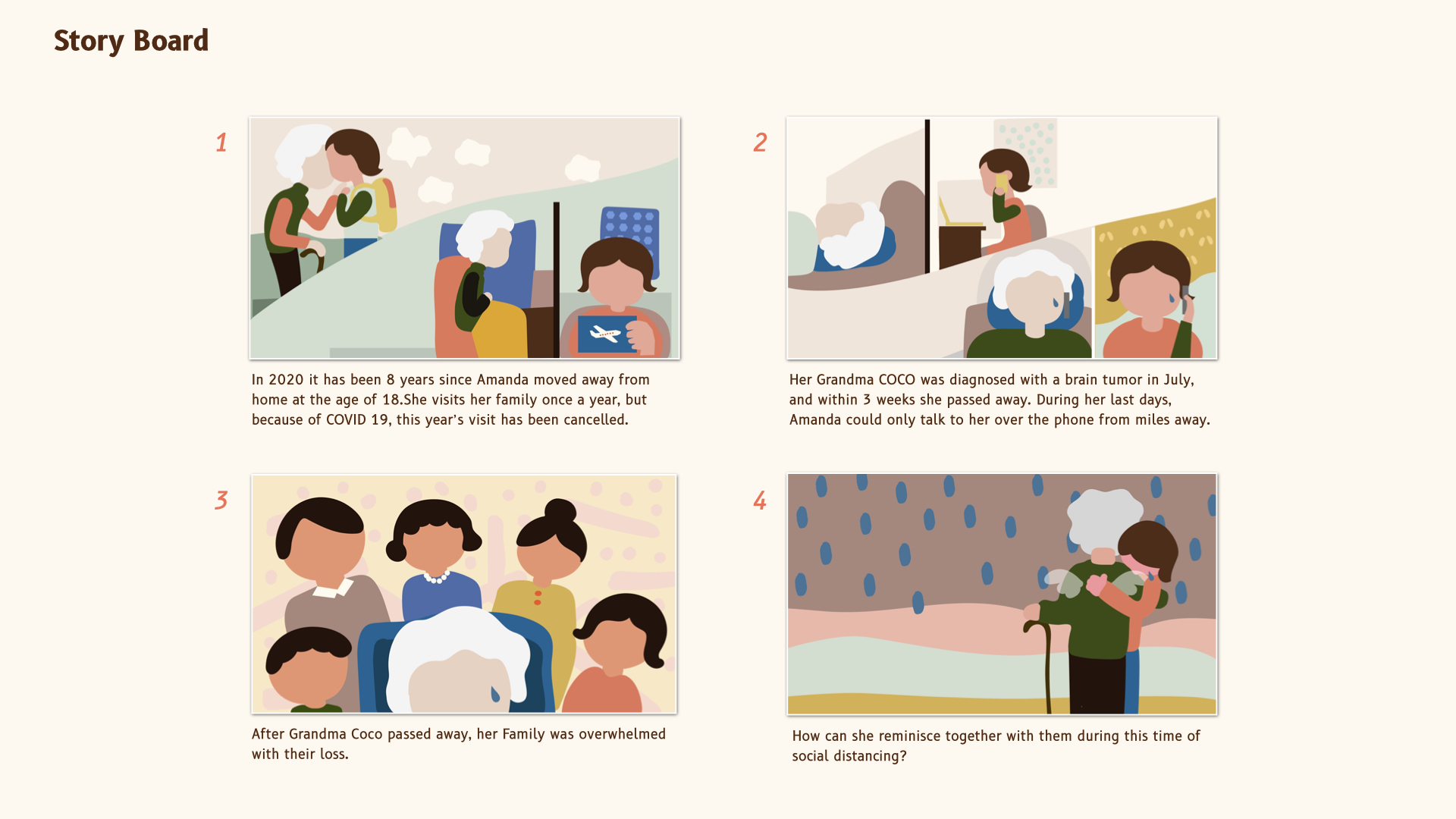 Story Board

1

In 2020 it has been 8 years since Amanda moved away from home at the age of 18.She visits her family once a year, but because of COVID 19, this year's visit has been cancelled.

2

Her Grandma COCO was diagnosed with a brain tumor in July, and within 3 weeks she passed away. During her last days, Amanda could only talk to her over the phone from miles away.

3

After Grandma Coco passed away, her Family was overwhelmed with their loss.

4

How can she reminisce together with them during this time of social distancing?