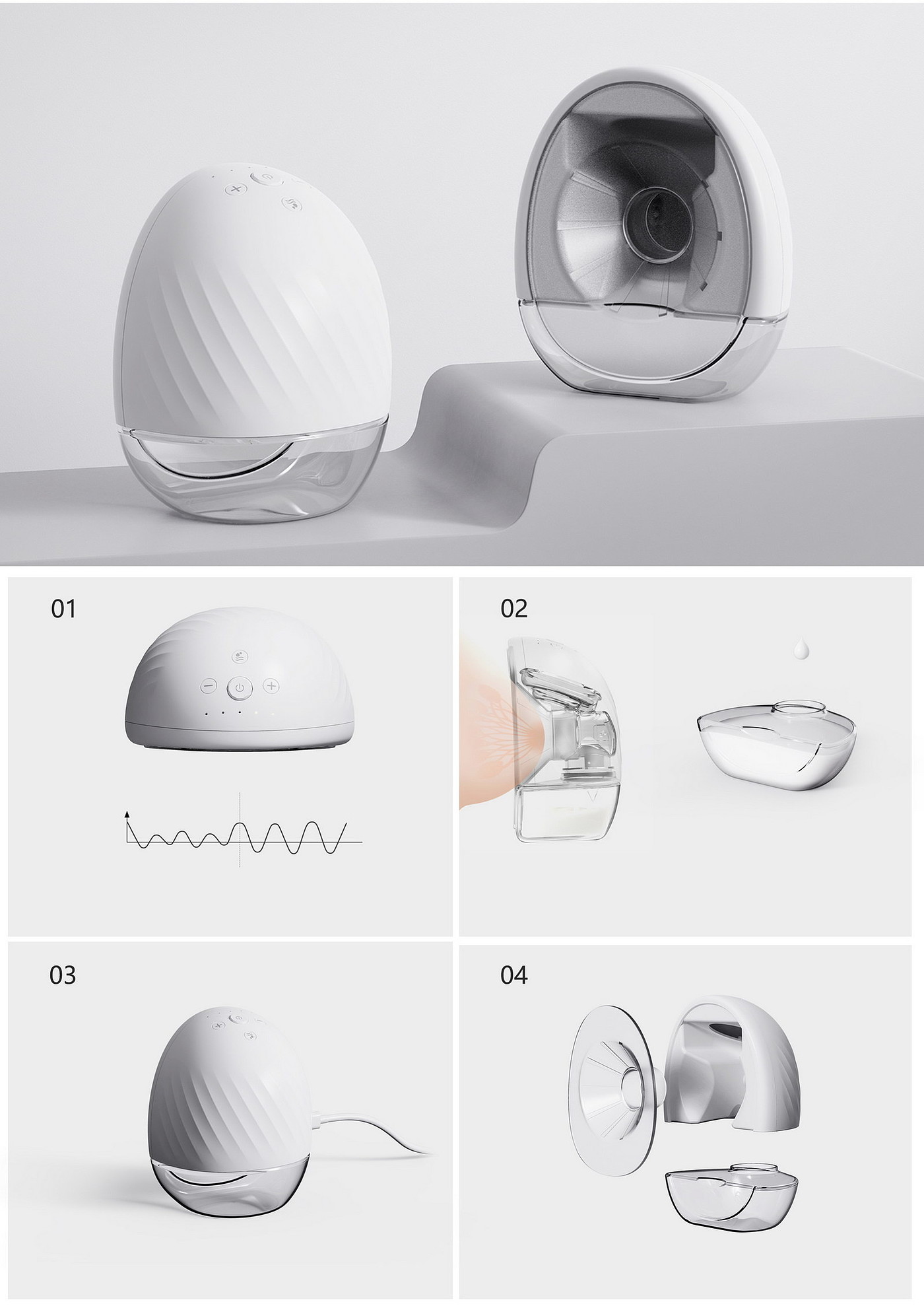 01

02

03

04