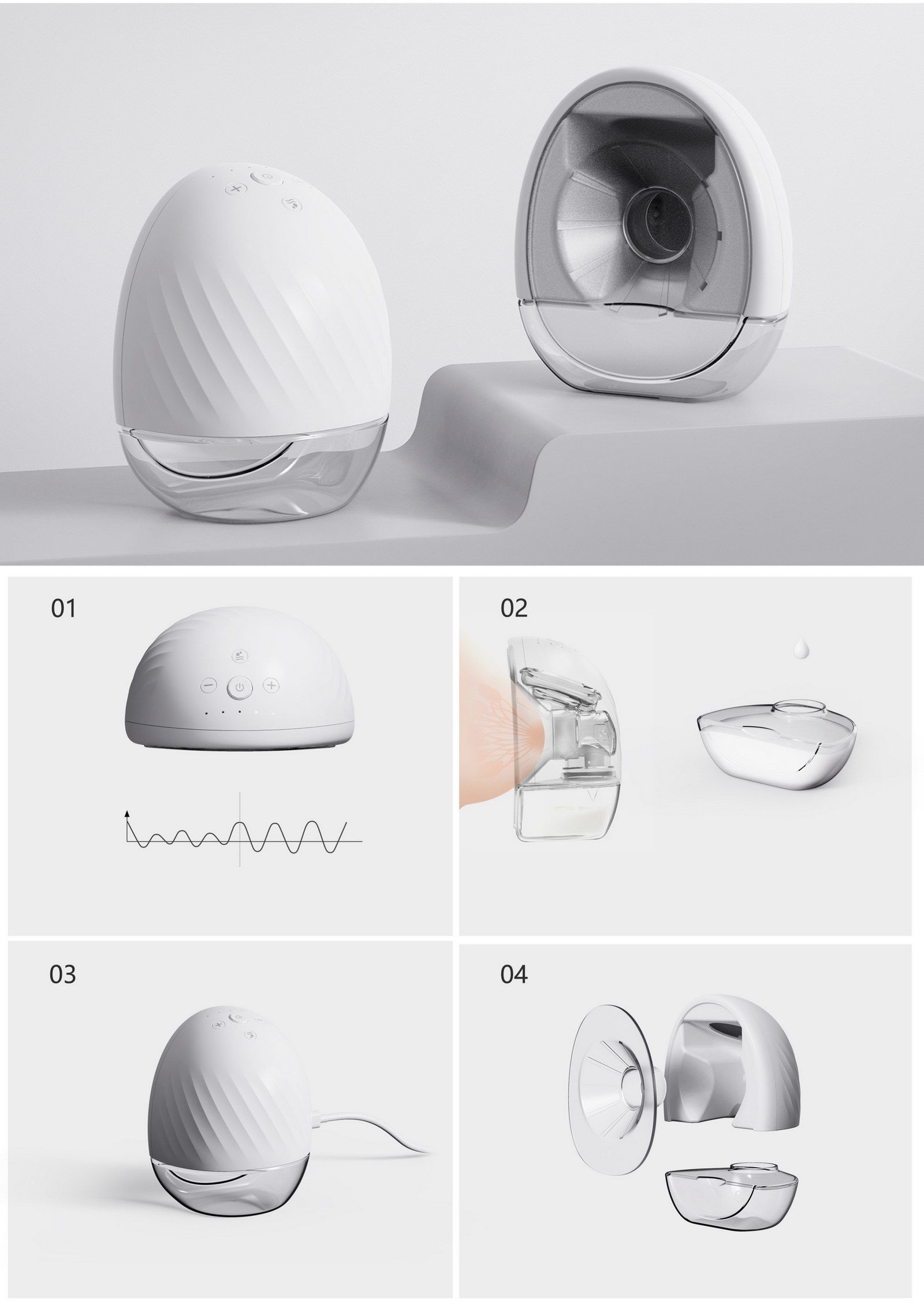 01

02

03

04