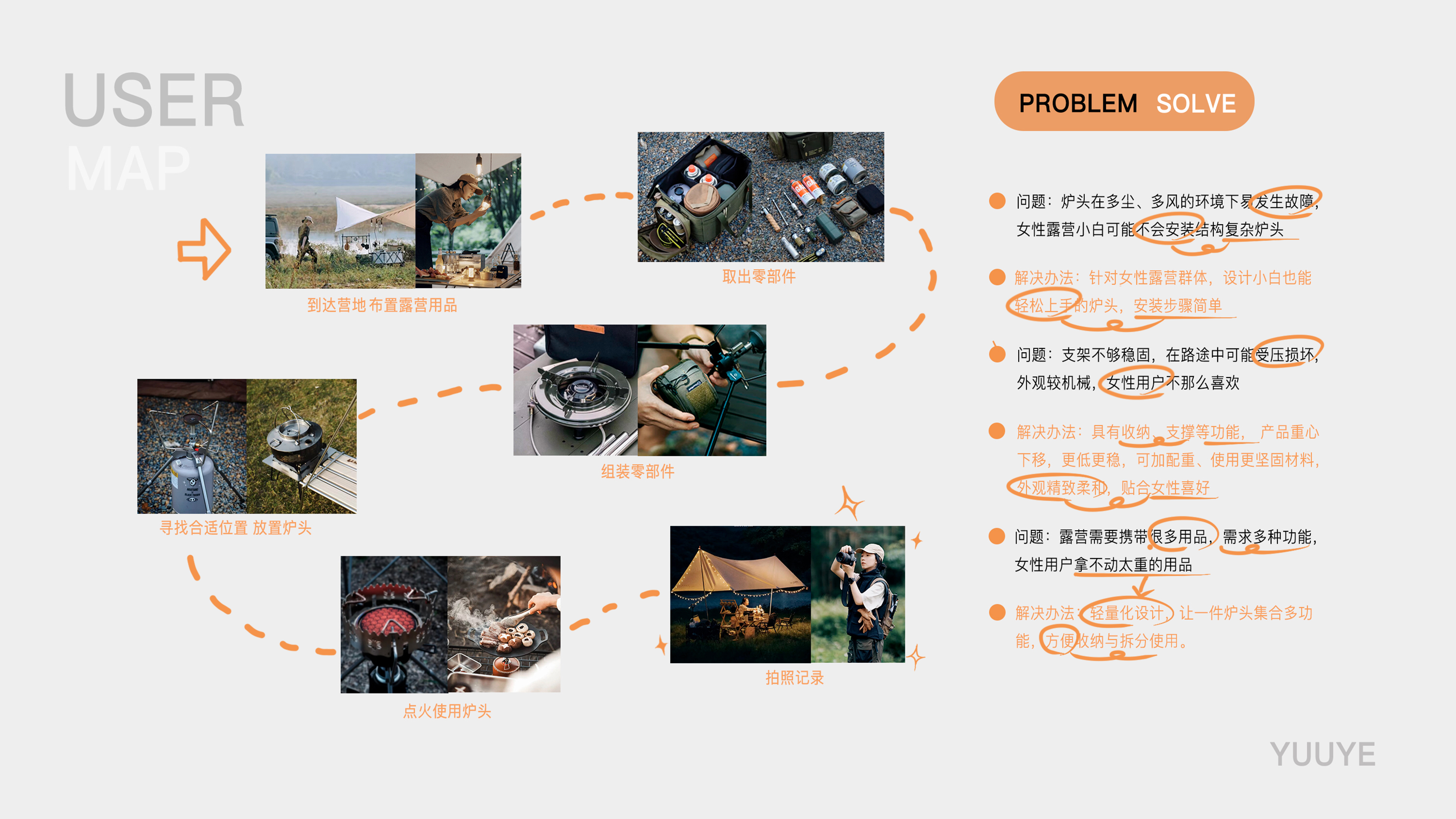 USER
MAP

到达营地 布置露营用品

取出零部件

组装零部件

寻找合适位置 放置炉头

点火使用炉头

拍照记录

PROBLEM SOLVE

问题：炉头在多尘、多风的环境下易发生故障，女性露营小白可能不会安装结构复杂炉头

解决办法：针对女性露营群体，设计小白也能轻松上手的炉头，安装步骤简单

问题：支架不够稳固，在路途中可能受压损坏，外观较机械，女性用户不那么喜欢

解决办法：具有收纳、支撑等功能，产品重心下移，更低更稳，可加配重、使用更坚固材料，外观精致柔和，贴合女性喜好

问题：露营需要携带很多用品，需求多种功能，女性用户拿不动太重的用品

解决办法：轻量化设计，让一件炉头集合多功能，方便收纳与拆分使用。

YUUYE