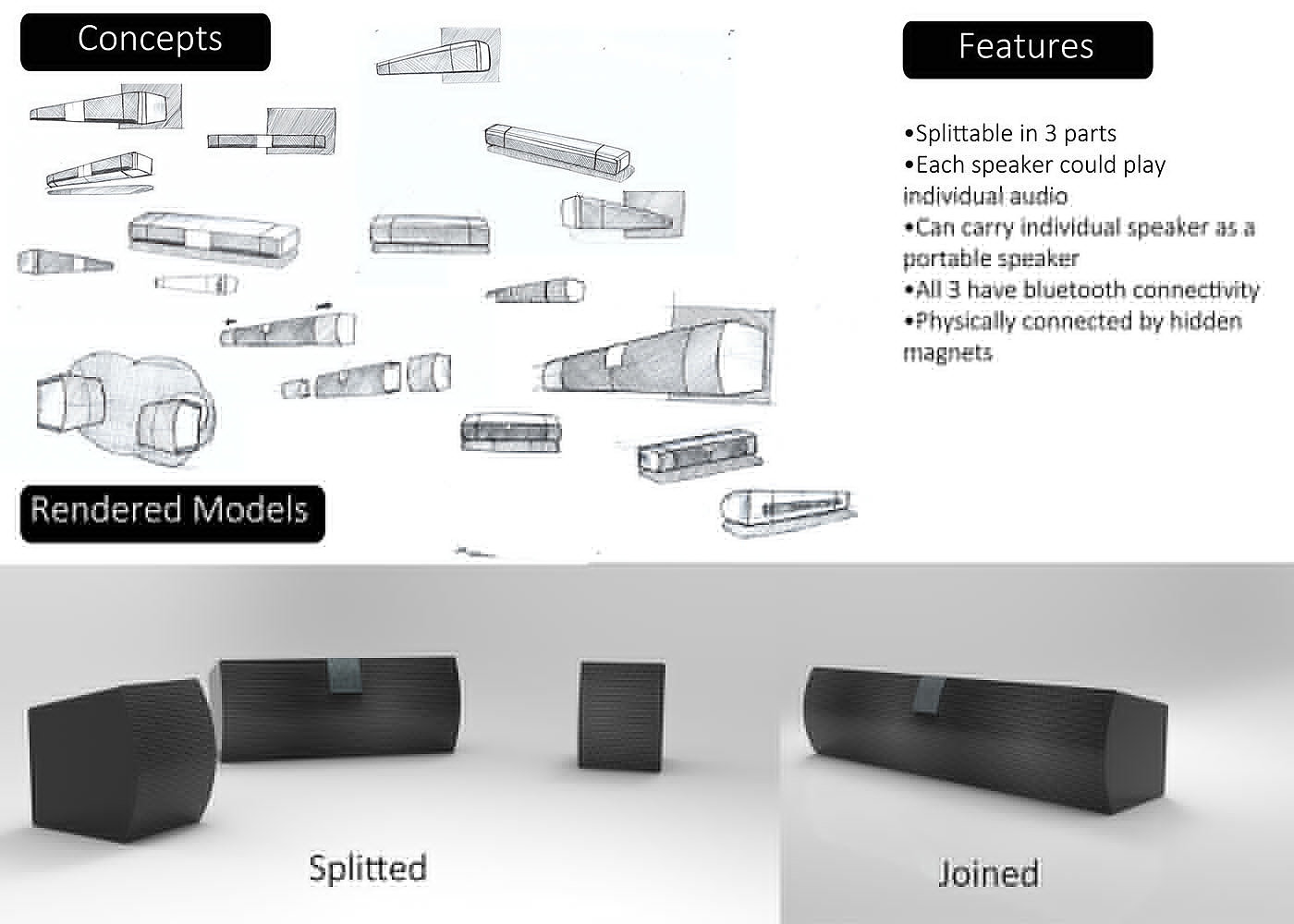 Concepts

Features

•Splittable in 3 parts
•Each speaker could play individual audio
•Can carry individual speaker as a portable speaker
•All 3 have bluetooth connectivity
•Physically connected by hidden magnets

Rendered Models

Splitted

Joined