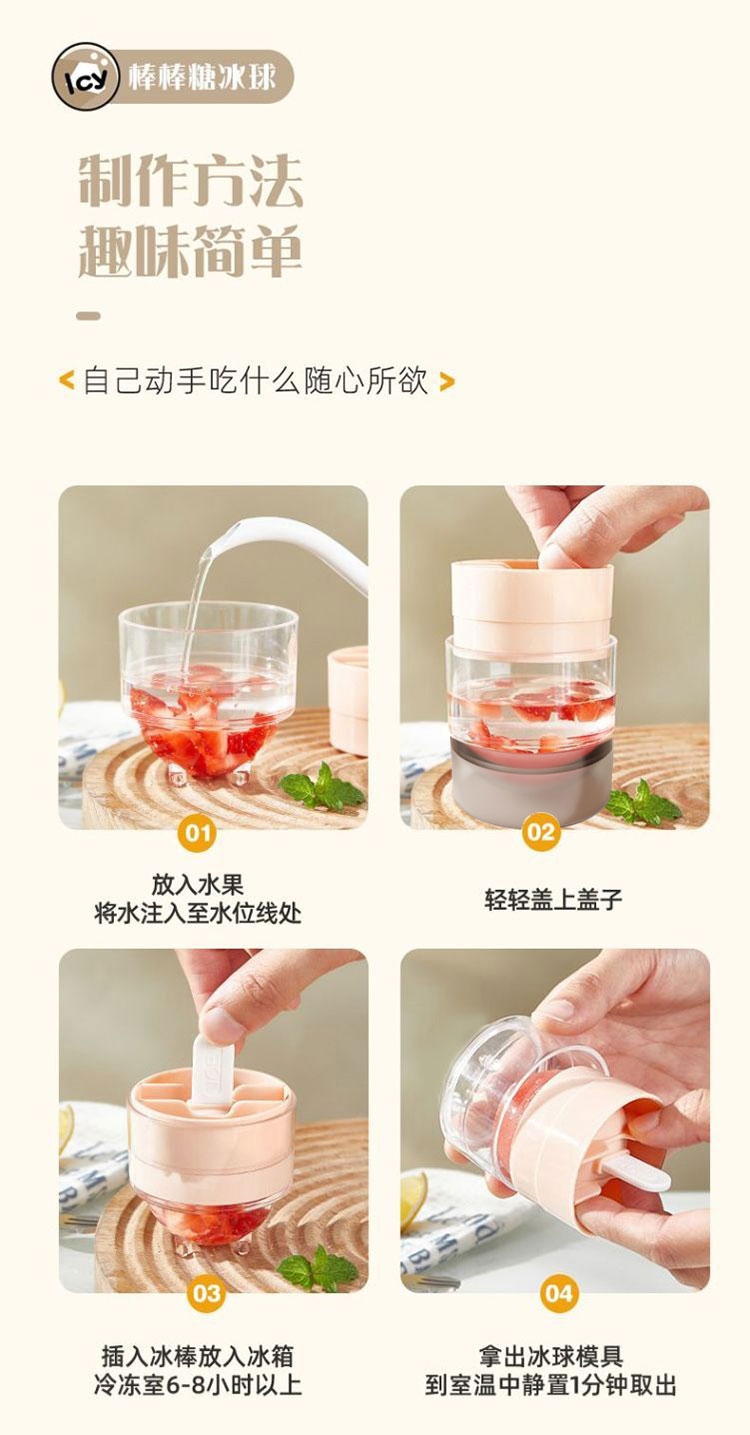 ICY 棒棒糖冰球

制作方法
趣味简单

< 自己动手吃什么随心所欲 >

01
放入水果
将水注入至水位线处

02
轻轻盖上盖子

03
插入冰棒放入冰箱
冷冻室6-8小时以上

04
拿出冰球模具
到室温中静置1分钟取出