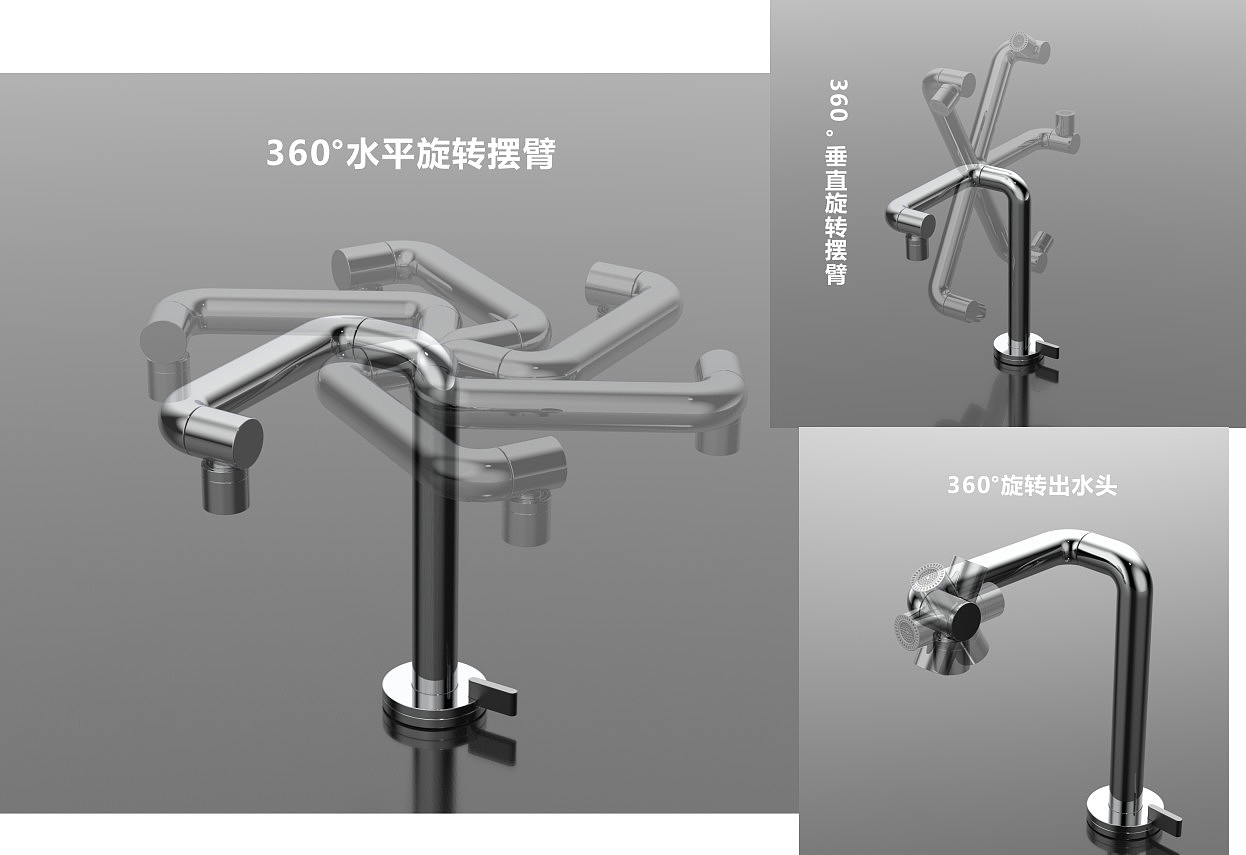 360°水平旋转摆臂

360°垂直旋转摆臂

360°旋转出水头