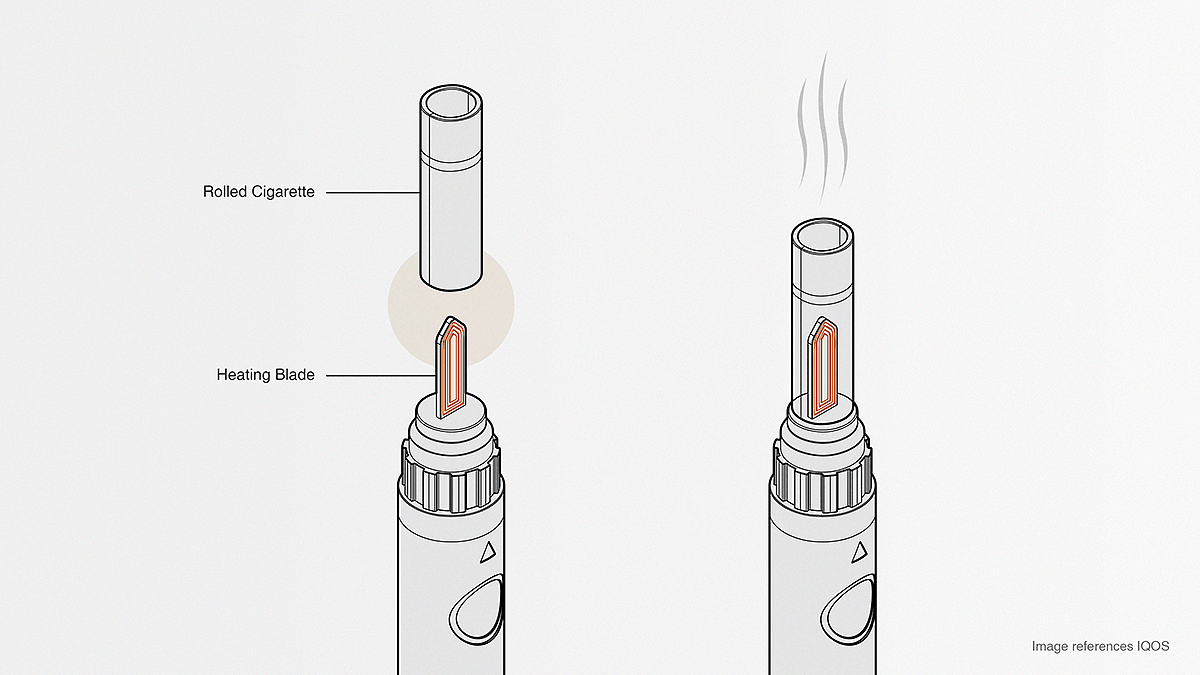 Rolled Cigarette

Heating Blade

Image references IQOS