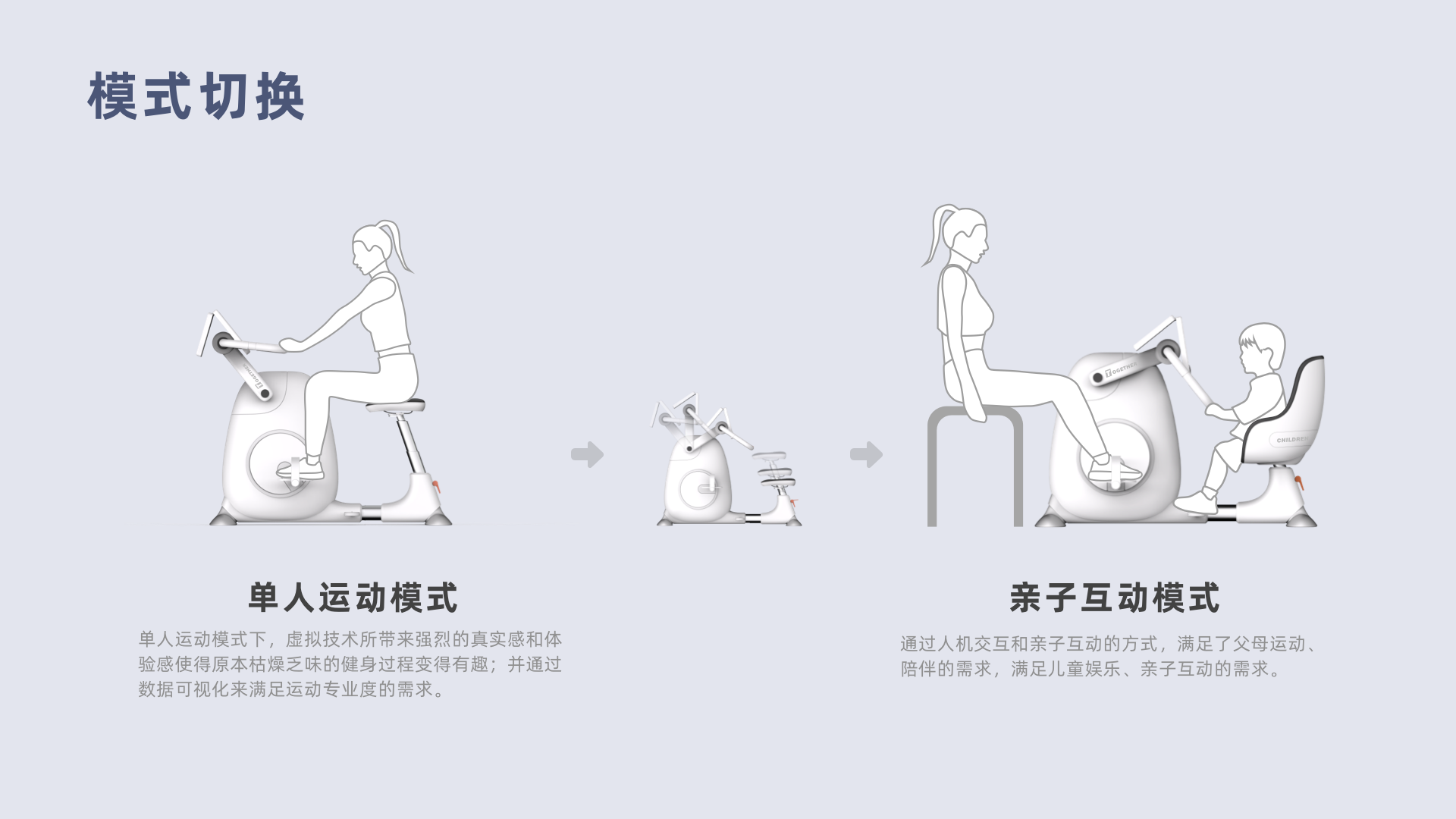 模式切换

TOGETHER

TOGETHER

CHILDREN

单人运动模式

单人运动模式下，虚拟技术所带来强烈的真实感和体验感使得原本枯燥乏味的健身过程变得有趣；并通过数据可视化来满足运动专业度的需求。

亲子互动模式

通过人机交互和亲子互动的方式，满足了父母运动、陪伴的需求，满足儿童娱乐、亲子互动的需求。