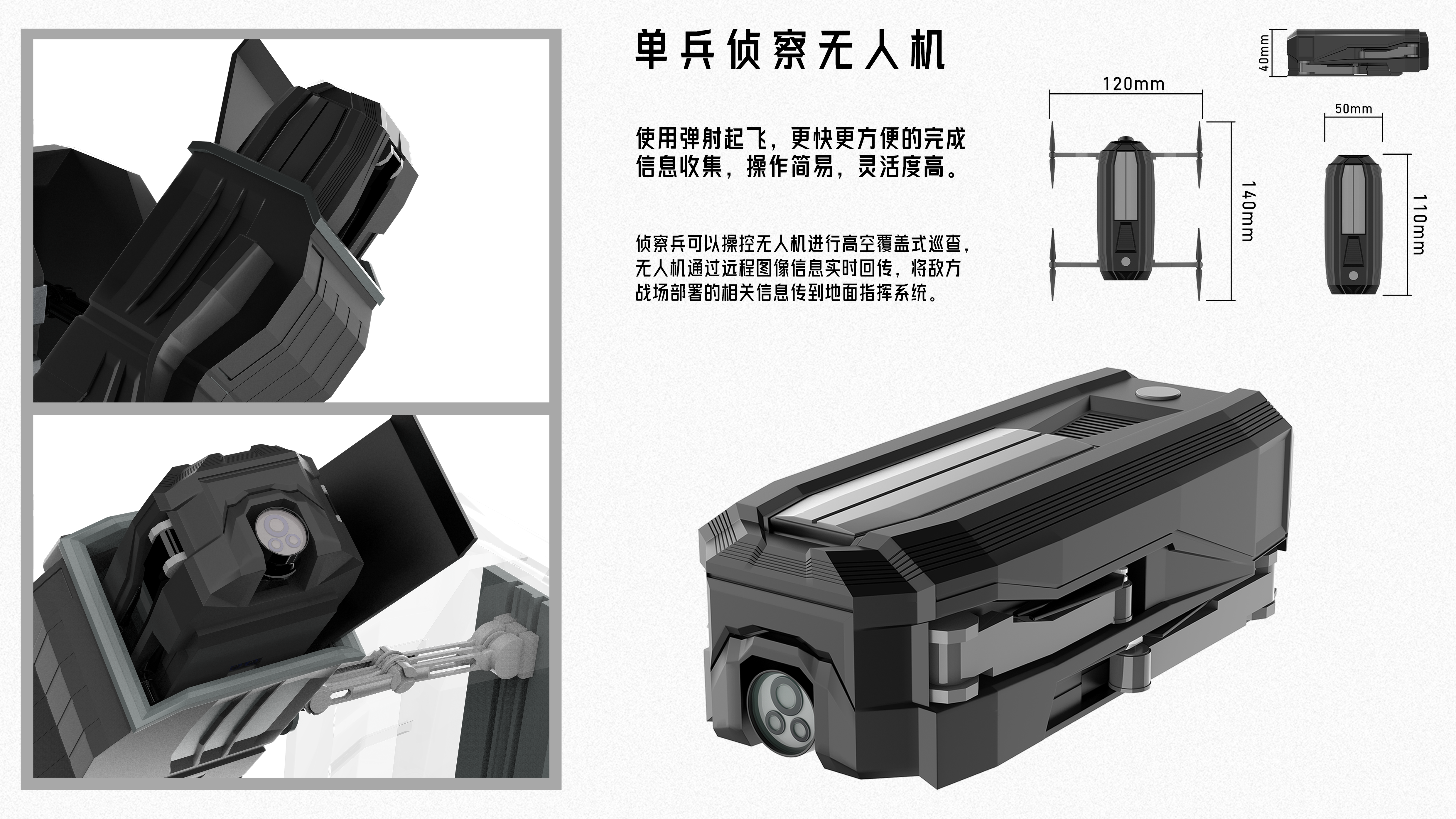 单兵侦察无人机

使用弹射起飞，更快更方便的完成信息收集，操作简易，灵活度高。

侦察兵可以操控无人机进行高空覆盖式巡查，无人机通过远程图像信息实时回传，将敌方战场部署的相关信息传到地面指挥系统。

40mm

120mm

140mm

50mm

110mm