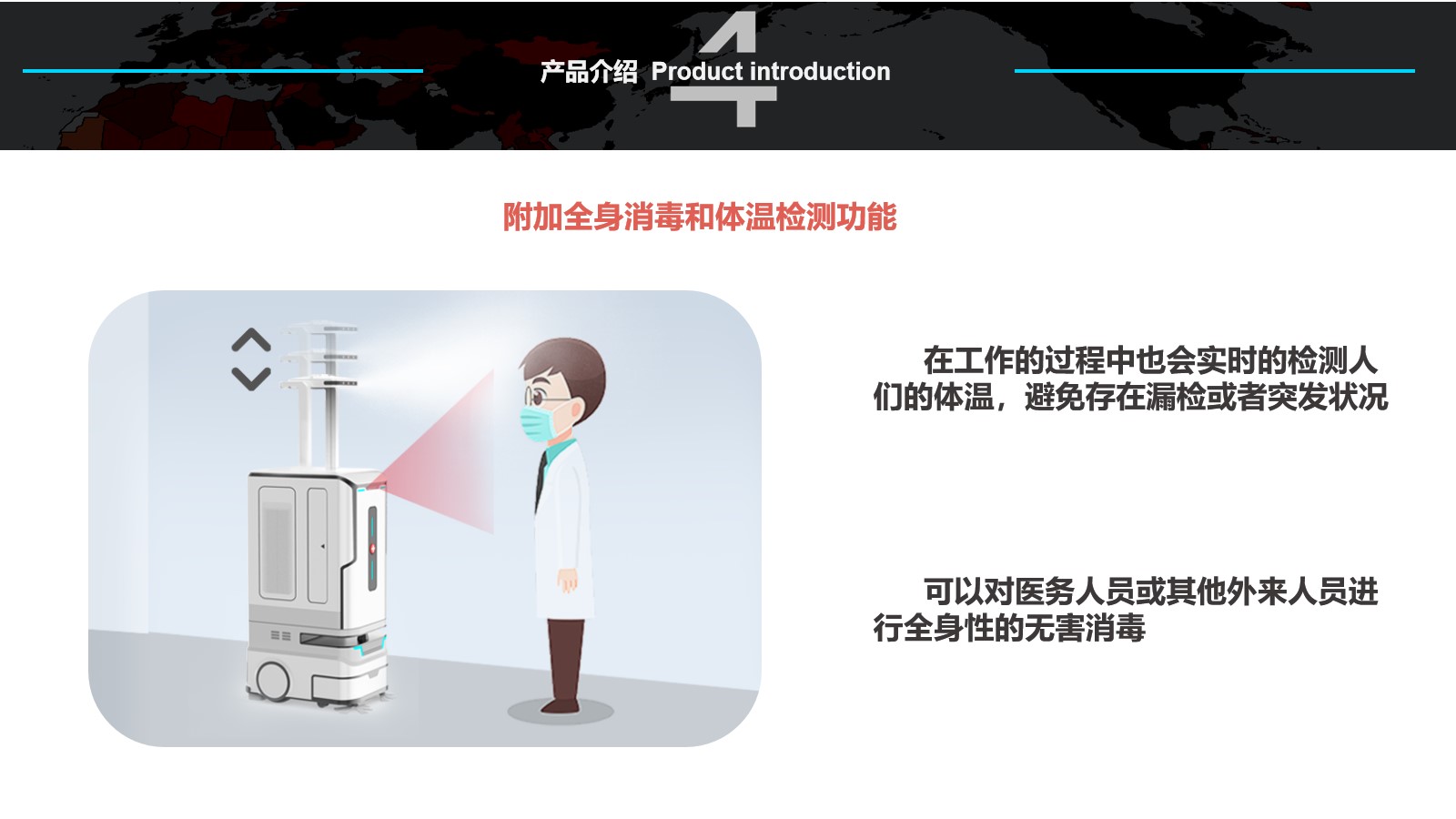 4

产品介绍 Product introduction

附加全身消毒和体温检测功能

在工作的过程中也会实时的检测人们的体温，避免存在漏检或者突发状况

可以对医务人员或其他外来人员进行全身性的无害消毒