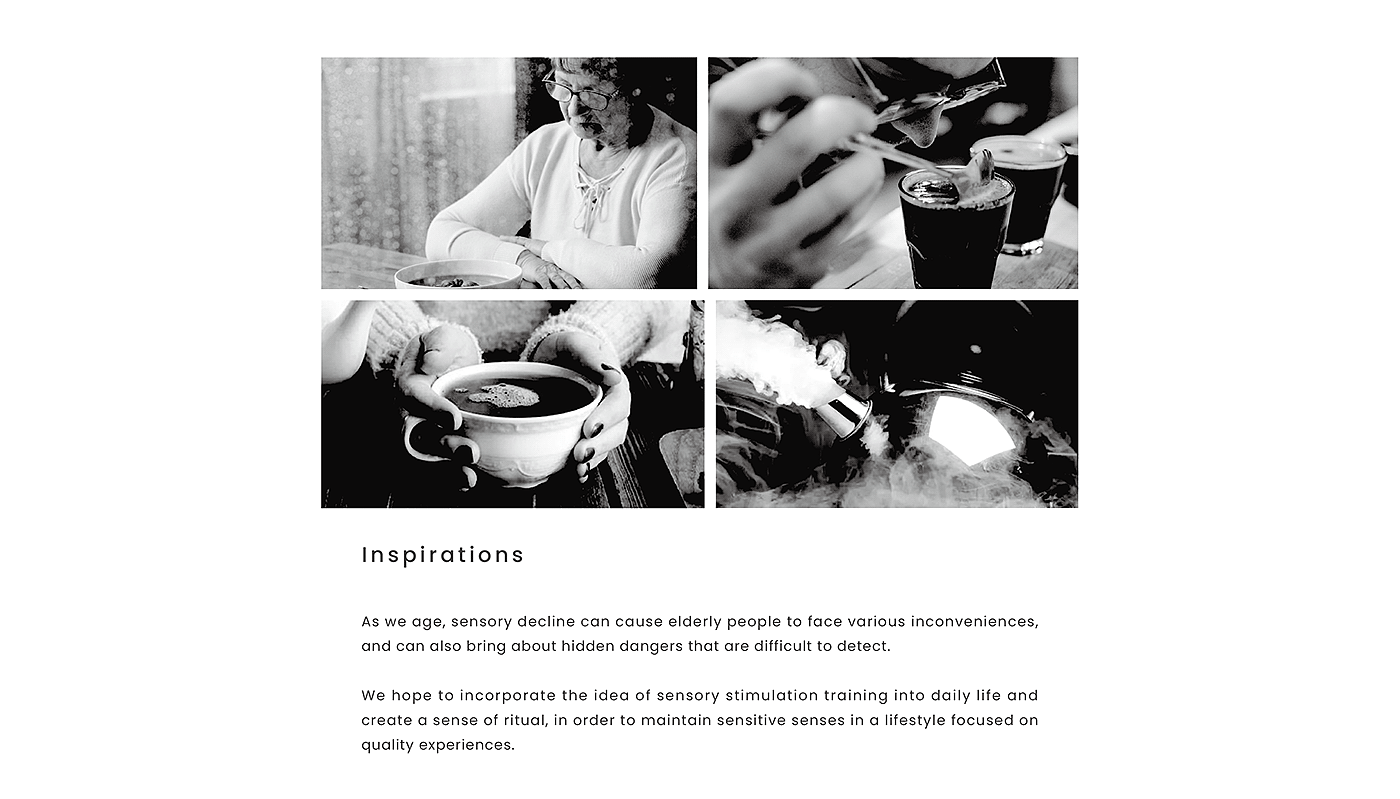 Inspirations

As we age, sensory decline can cause elderly people to face various inconveniences, and can also bring about hidden dangers that are difficult to detect.

We hope to incorporate the idea of sensory stimulation training into daily life and create a sense of ritual, in order to maintain sensitive senses in a lifestyle focused on quality experiences.