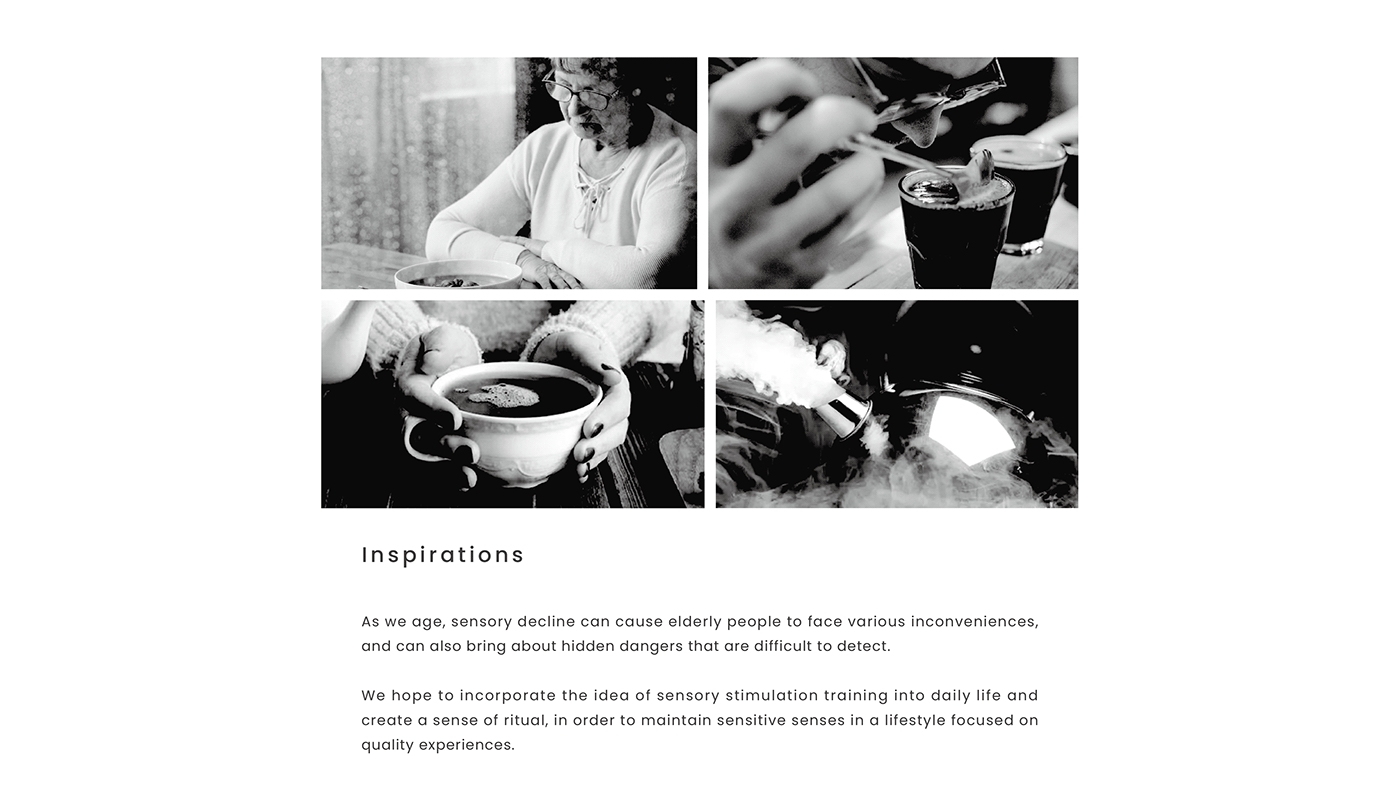 Inspirations

As we age, sensory decline can cause elderly people to face various inconveniences, and can also bring about hidden dangers that are difficult to detect.

We hope to incorporate the idea of sensory stimulation training into daily life and create a sense of ritual, in order to maintain sensitive senses in a lifestyle focused on quality experiences.