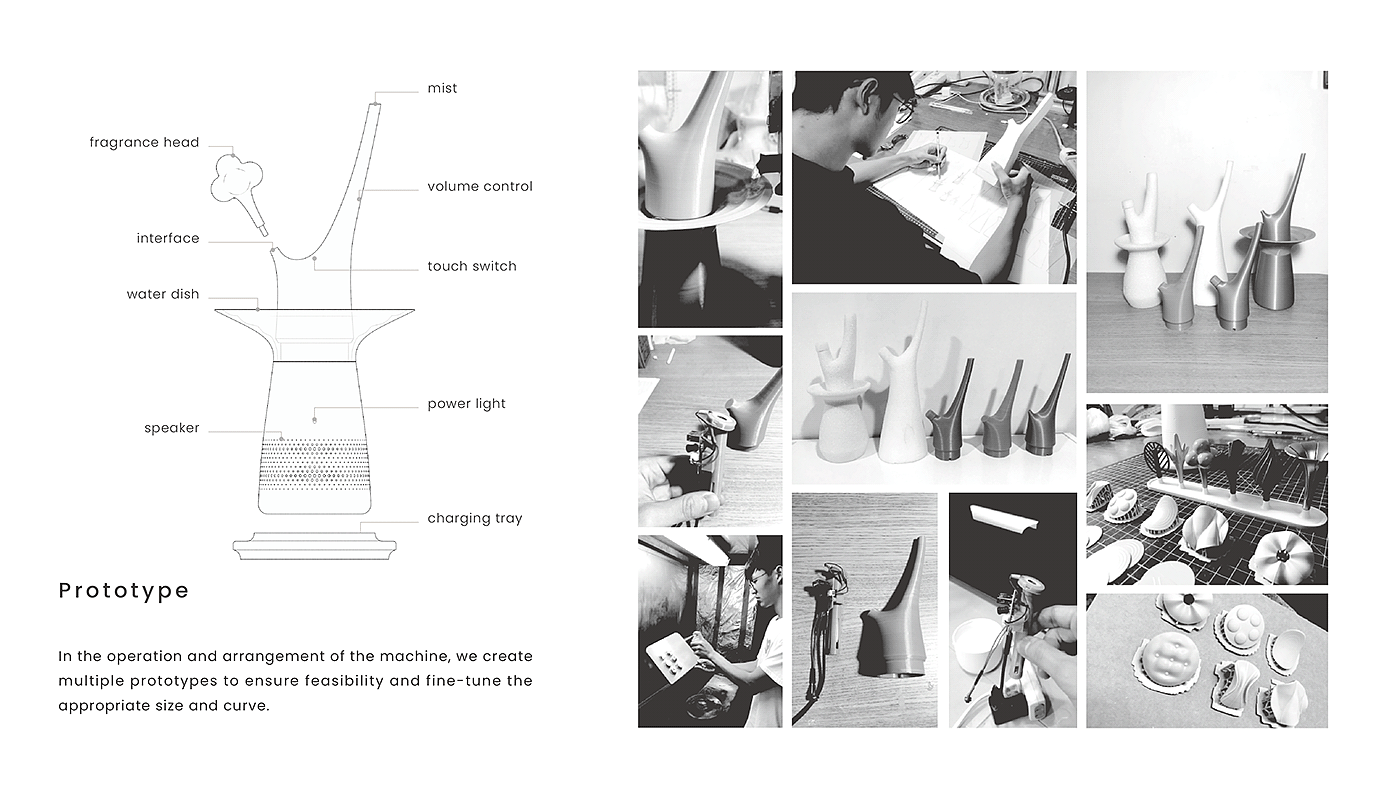 mist

fragrance head

volume control

interface

touch switch

water dish

power light

speaker

charging tray

Prototype

In the operation and arrangement of the machine, we create multiple prototypes to ensure feasibility and fine-tune the appropriate size and curve.