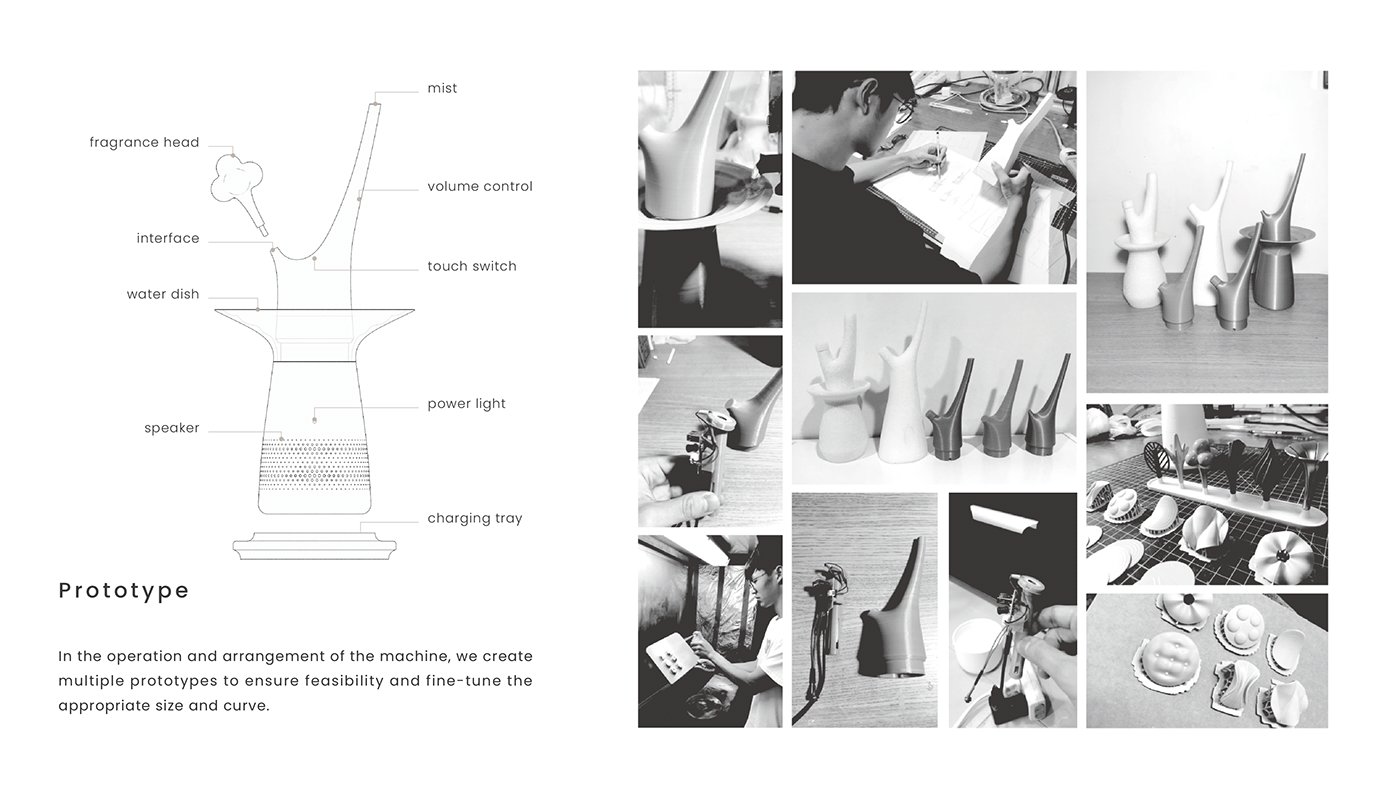 mist
fragrance head
volume control
interface
touch switch
water dish
power light
speaker
charging tray

Prototype

In the operation and arrangement of the machine, we create multiple prototypes to ensure feasibility and fine-tune the appropriate size and curve.