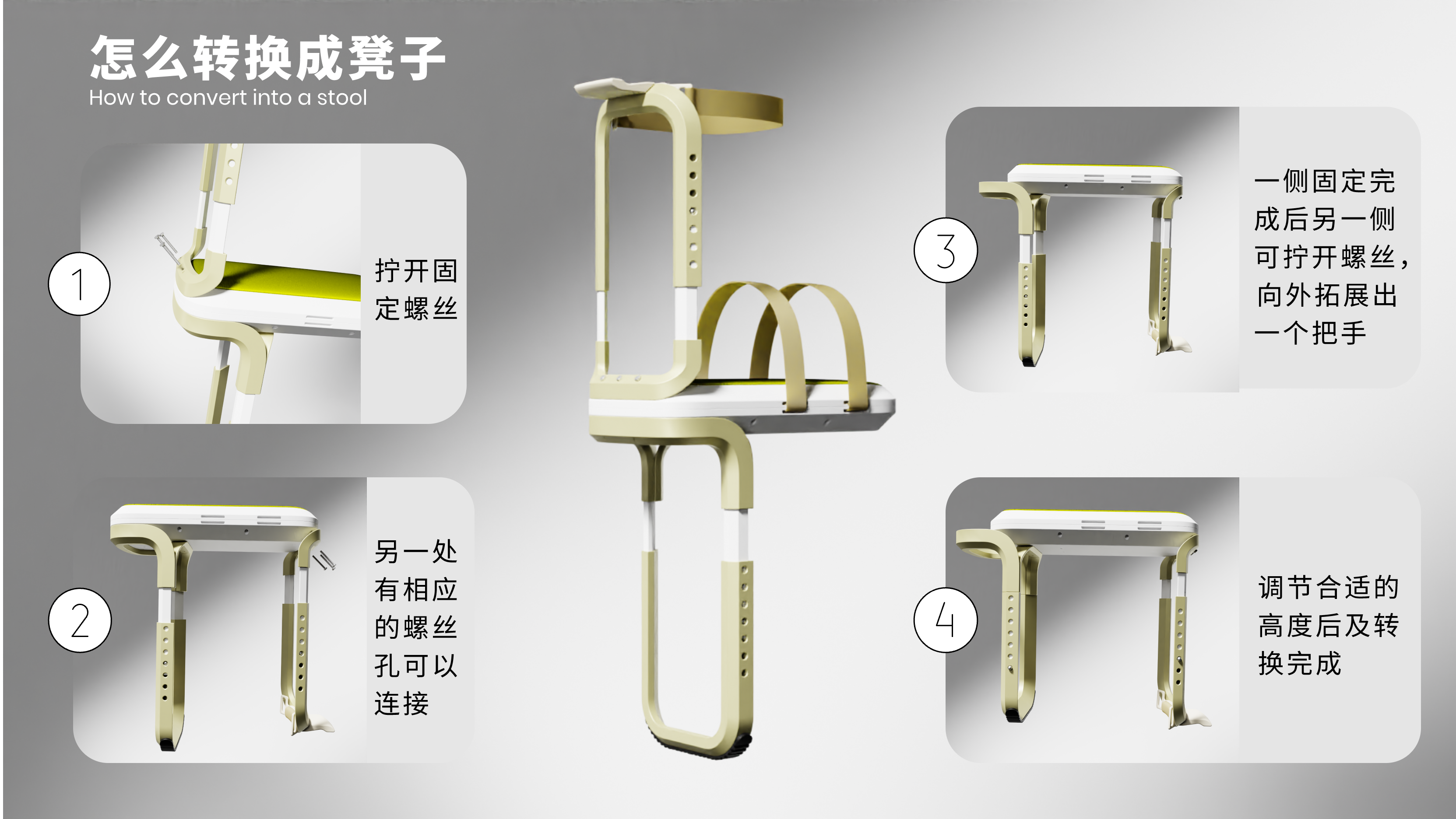 怎么转换成凳子
How to convert into a stool

1

拧开固定螺丝

2

另一处有相应的螺丝孔可以连接

3

一侧固定完成后另一侧可拧开螺丝，向外拓展出一个把手

4

调节合适的高度后及转换完成