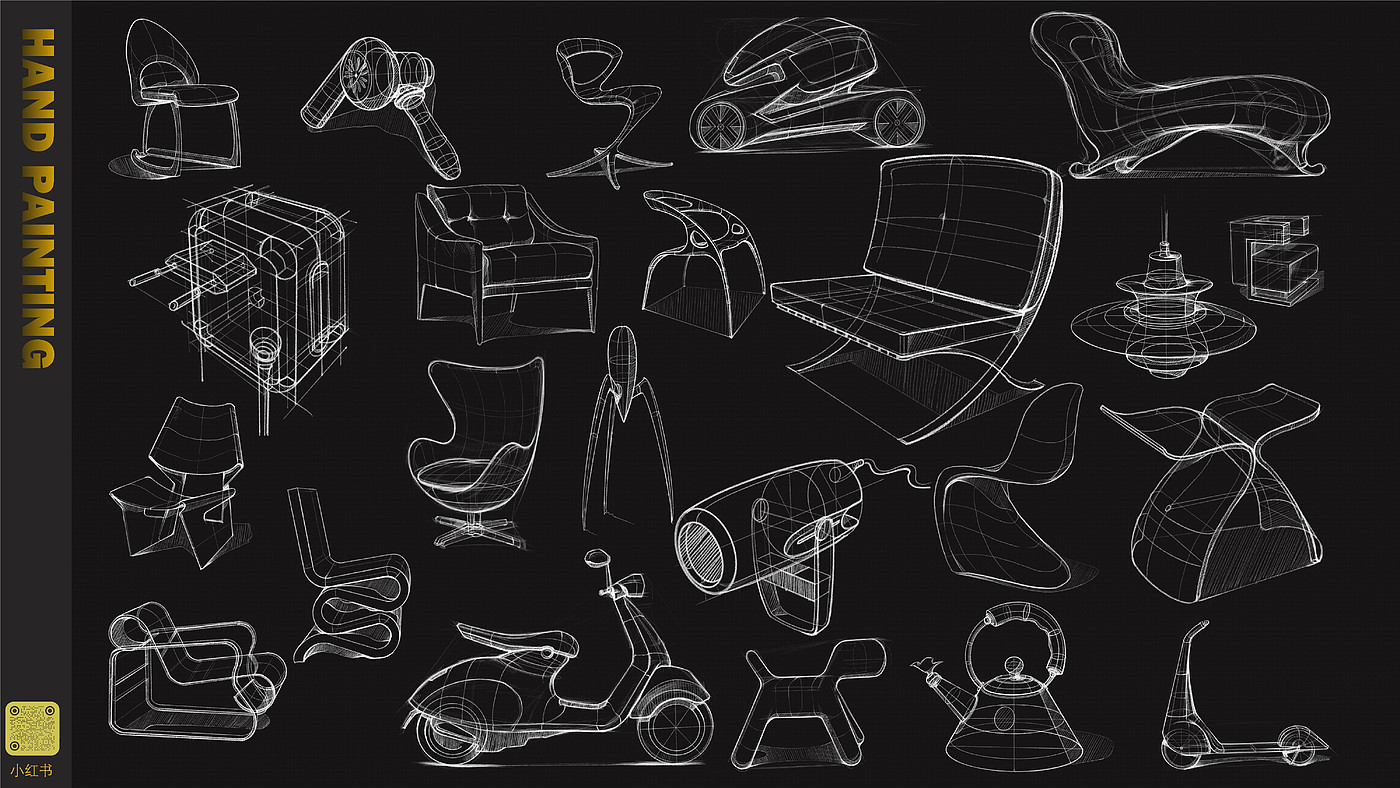 HAND PAINTING

小红书