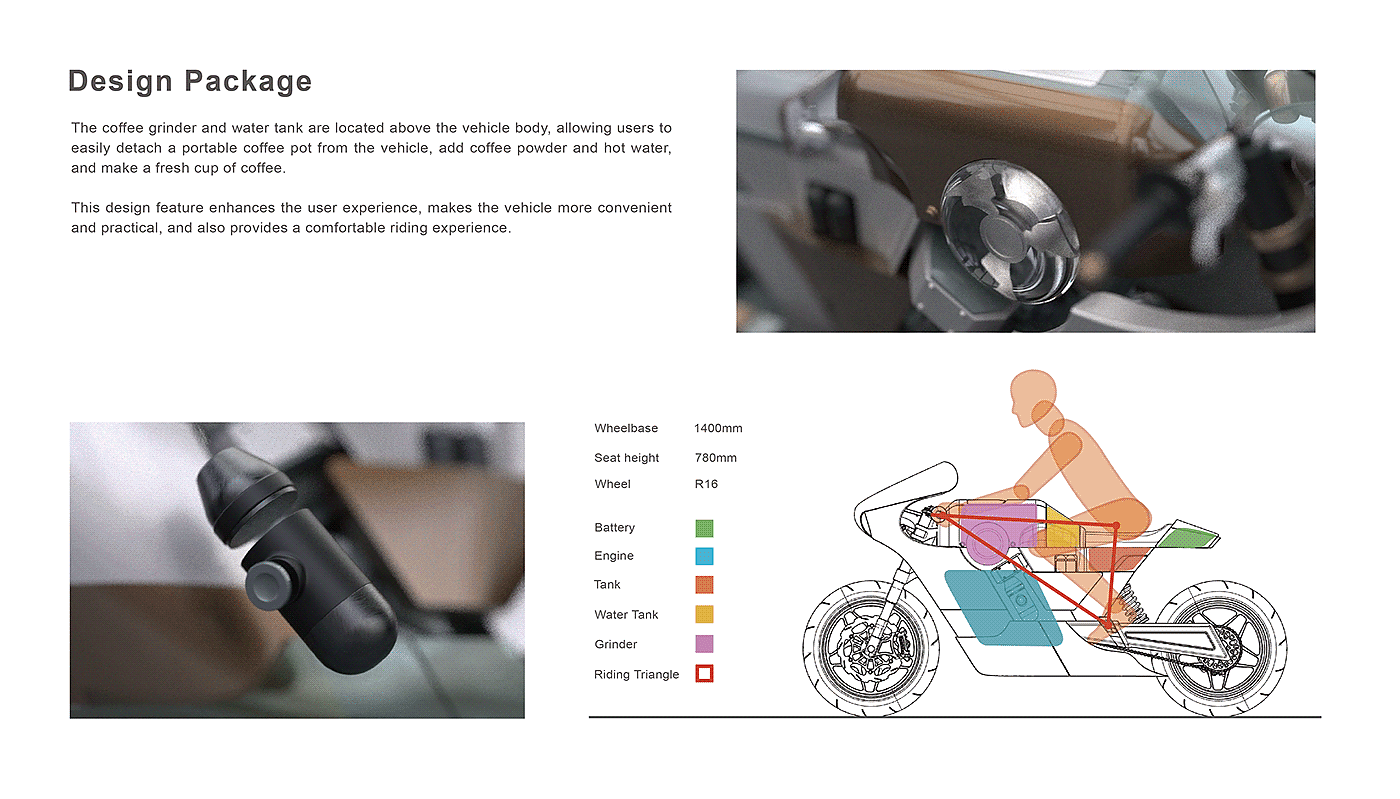 Design Package

The coffee grinder and water tank are located above the vehicle body, allowing users to easily detach a portable coffee pot from the vehicle, add coffee powder and hot water, and make a fresh cup of coffee.

This design feature enhances the user experience, makes the vehicle more convenient and practical, and also provides a comfortable riding experience.

Wheelbase 1400mm
Seat height 780mm
Wheel R16

Battery
Engine
Tank
Water Tank
Grinder
Riding Triangle