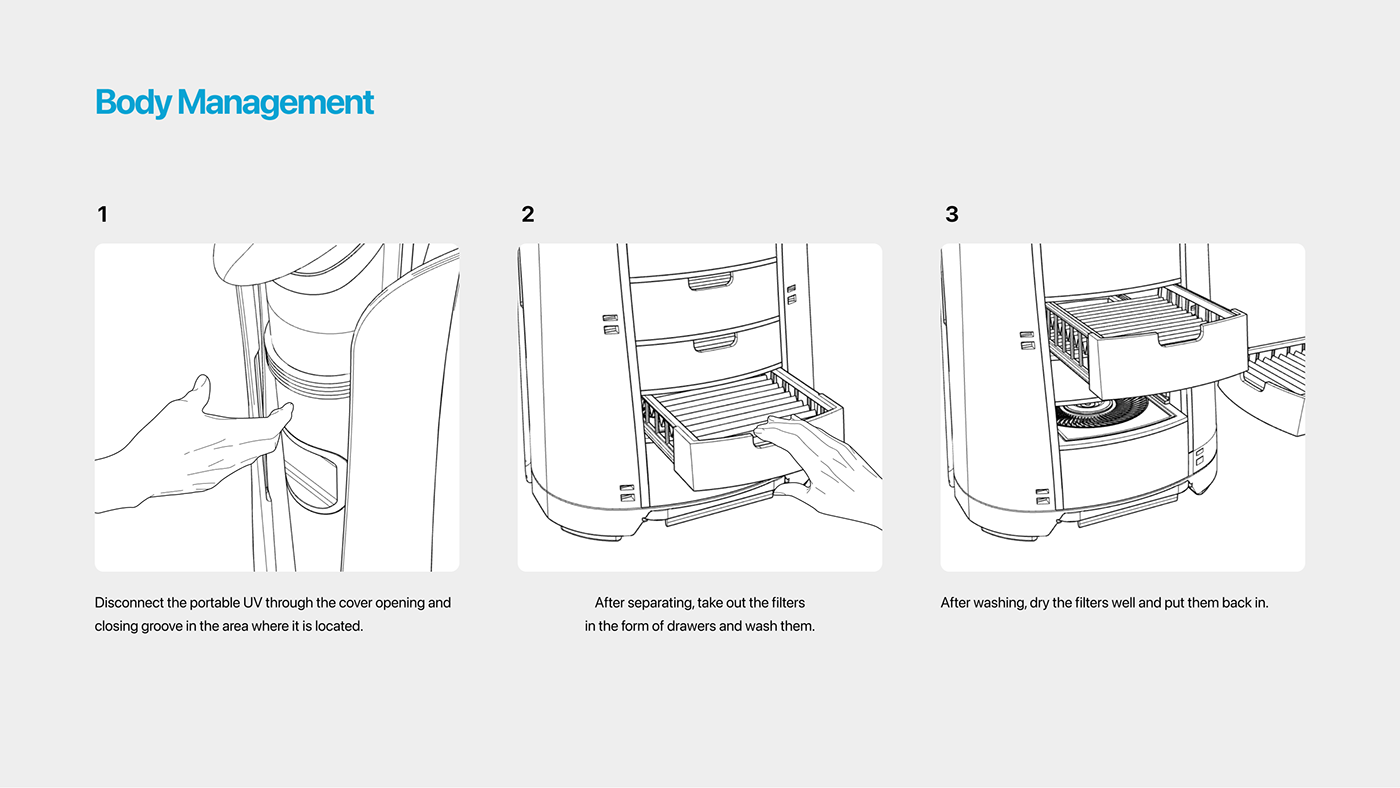 Body Management

1

Disconnect the portable UV through the cover opening and closing groove in the area where it is located.

2

After separating, take out the filters in the form of drawers and wash them.

3

After washing, dry the filters well and put them back in.