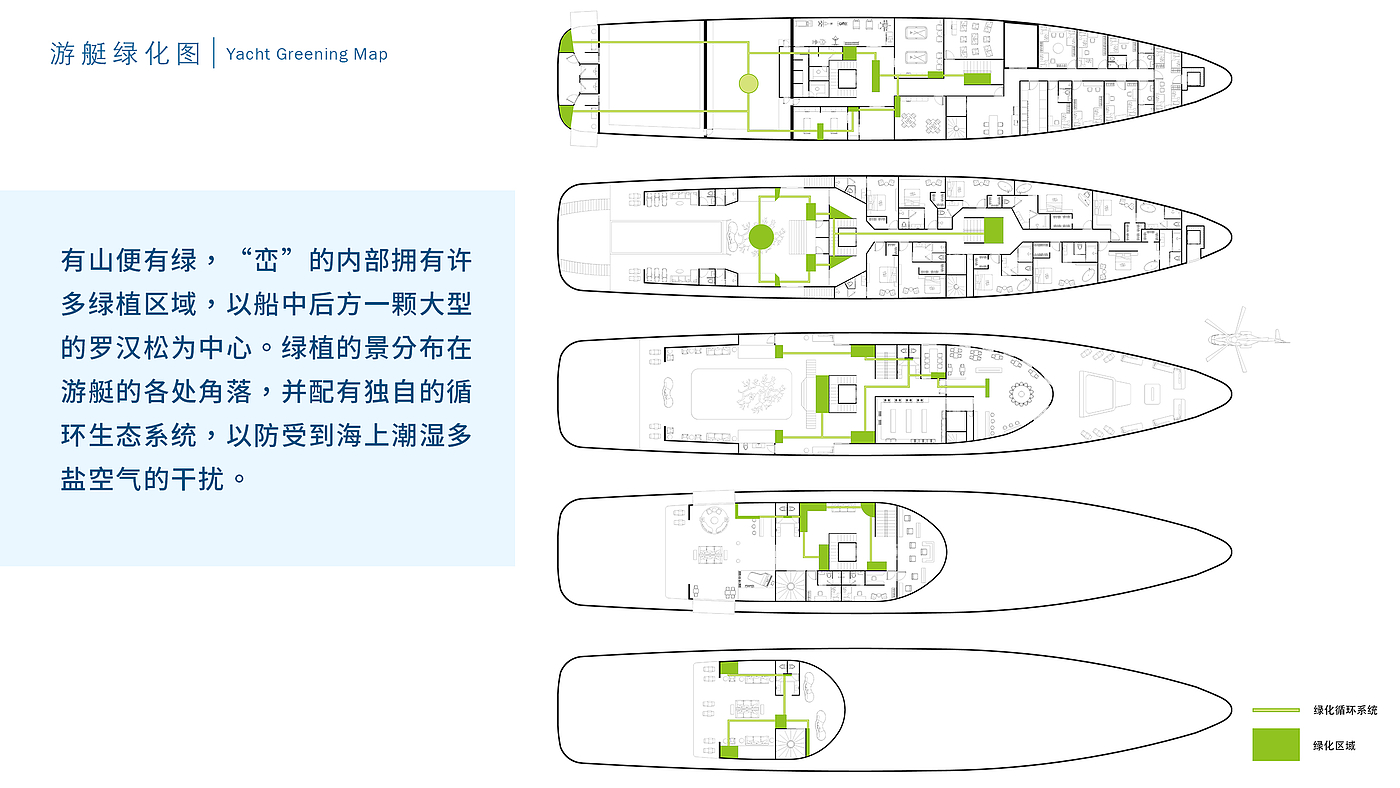 游艇绿化图 | Yacht Greening Map

有山便有绿，“峦”的内部拥有许多绿植区域，以船中后方一颗大型的罗汉松为中心。绿植的景分布在游艇的各处角落，并配有独自的循环生态系统，以防受到海上潮湿多盐空气的干扰。

绿化循环系统

绿化区域