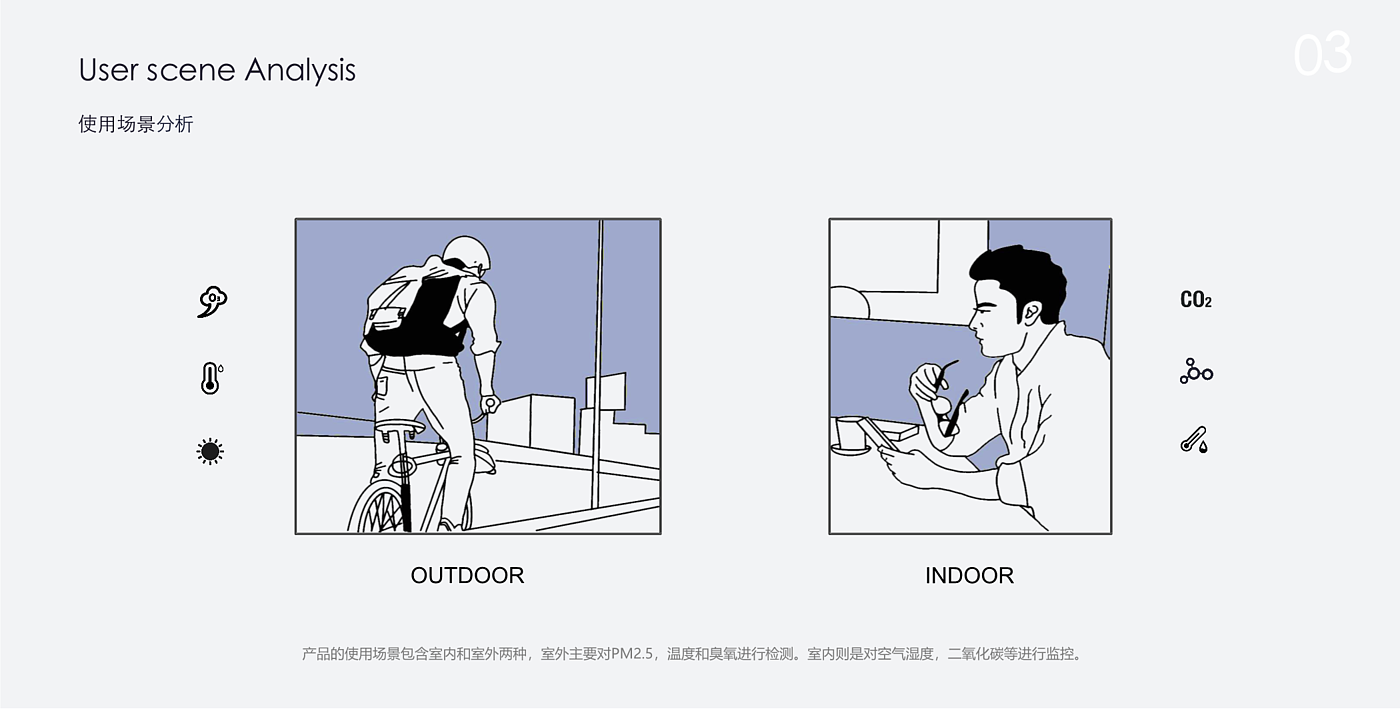 User scene Analysis

03

使用场景分析

$O_3$

$CO_2$

OUTDOOR

INDOOR

产品的使用场景包含室内和室外两种，室外主要对PM2.5，温度和臭氧进行检测。室内则是对空气湿度，二氧化碳等进行监控。