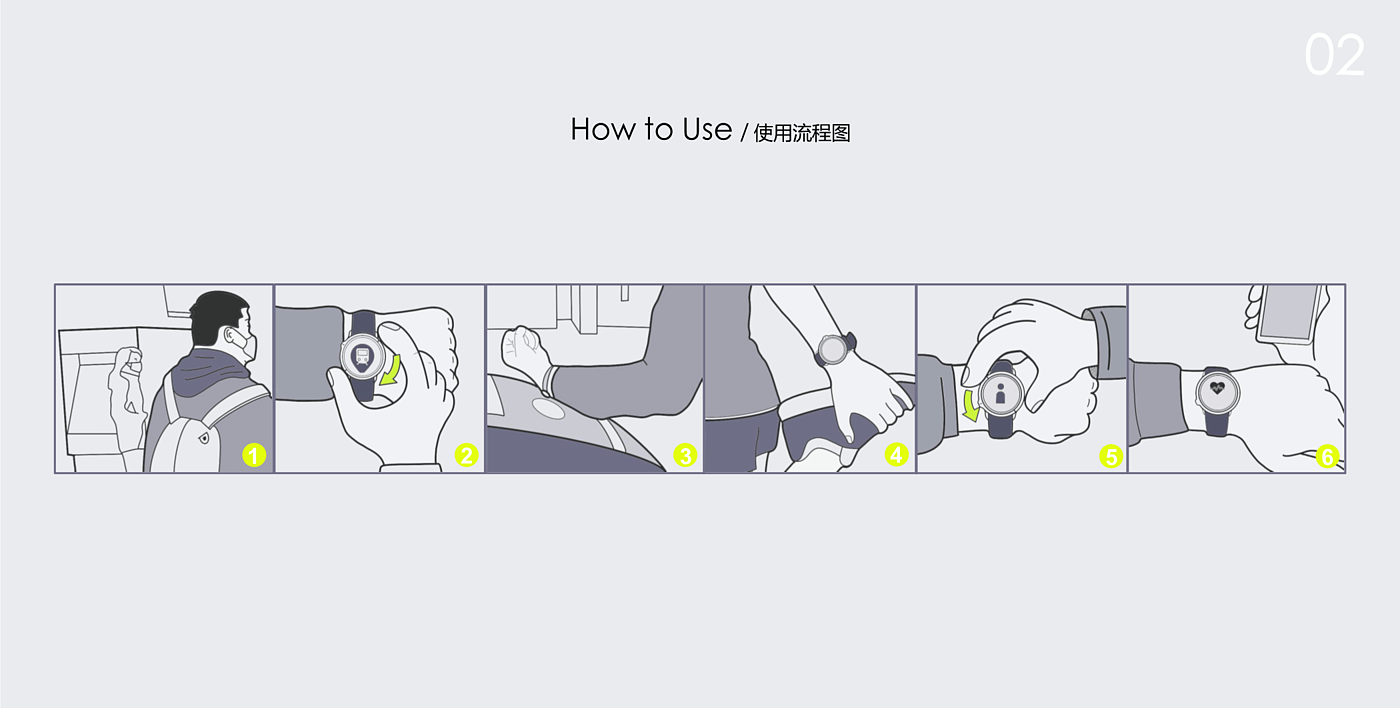 02

How to Use / 使用流程图

1

2

3

4

5

6