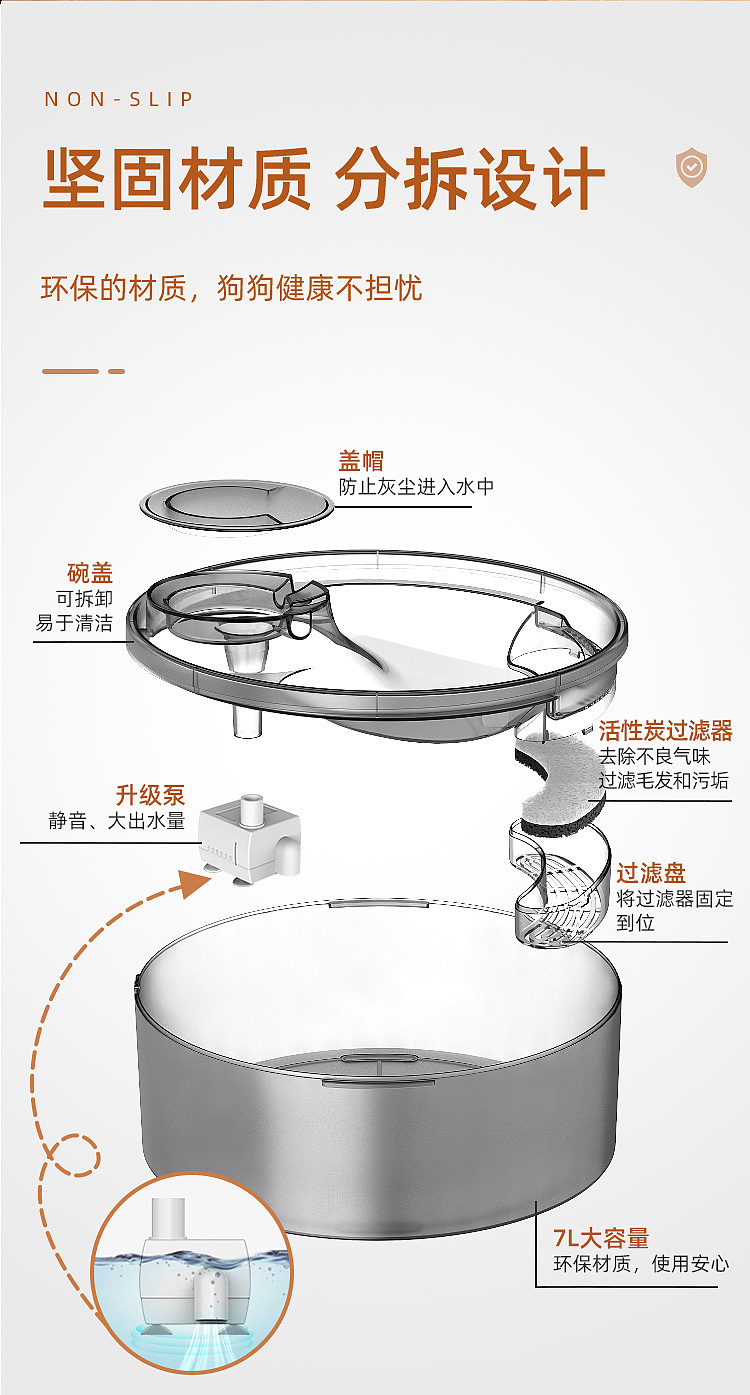 NON-SLIP

坚固材质 分拆设计

环保的材质，狗狗健康不担忧

盖帽
防止灰尘进入水中

碗盖
可拆卸
易于清洁

活性炭过滤器
去除不良气味
过滤毛发和污垢

升级泵
静音、大出水量

过滤盘
将过滤器固定到位

7L大容量
环保材质，使用安心