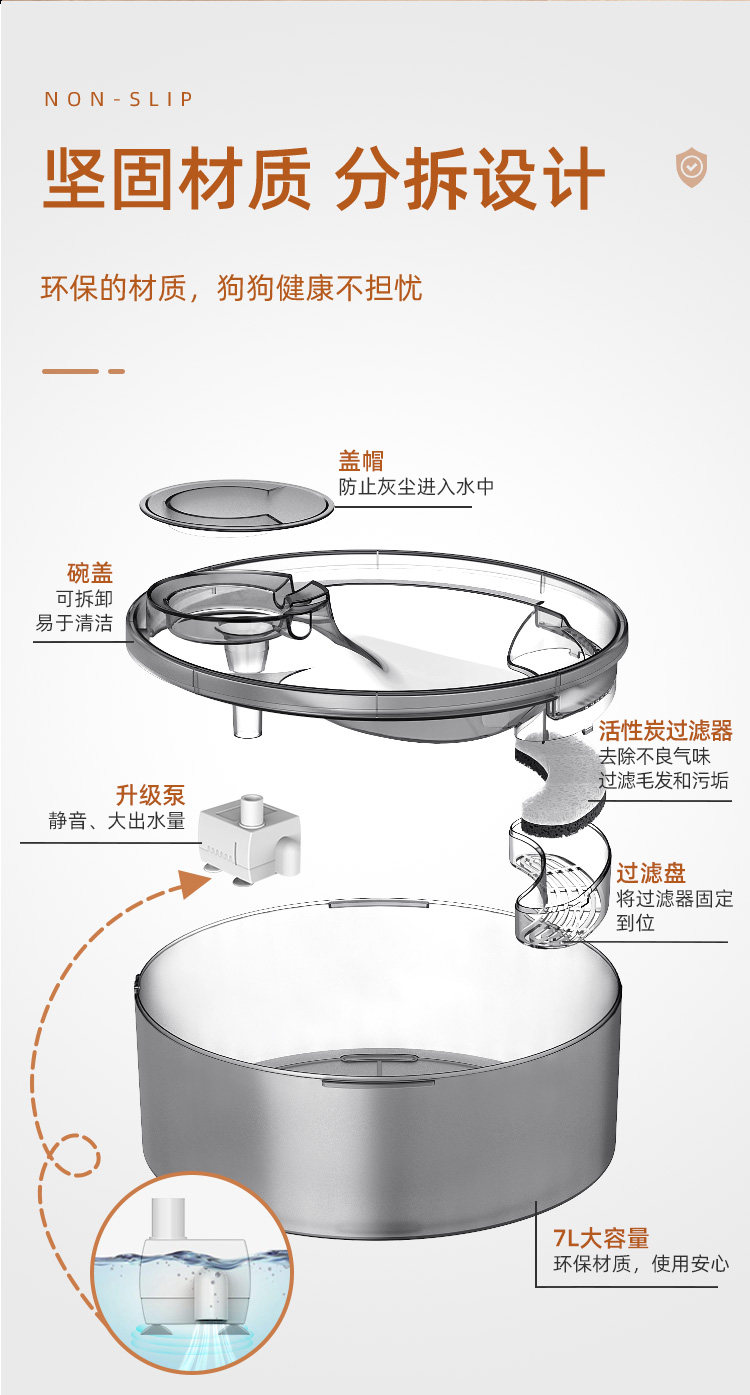 NON-SLIP

坚固材质 分拆设计

环保的材质，狗狗健康不担忧

盖帽
防止灰尘进入水中

碗盖
可拆卸
易于清洁

活性炭过滤器
去除不良气味
过滤毛发和污垢

升级泵
静音、大出水量

过滤盘
将过滤器固定到位

7L大容量
环保材质，使用安心