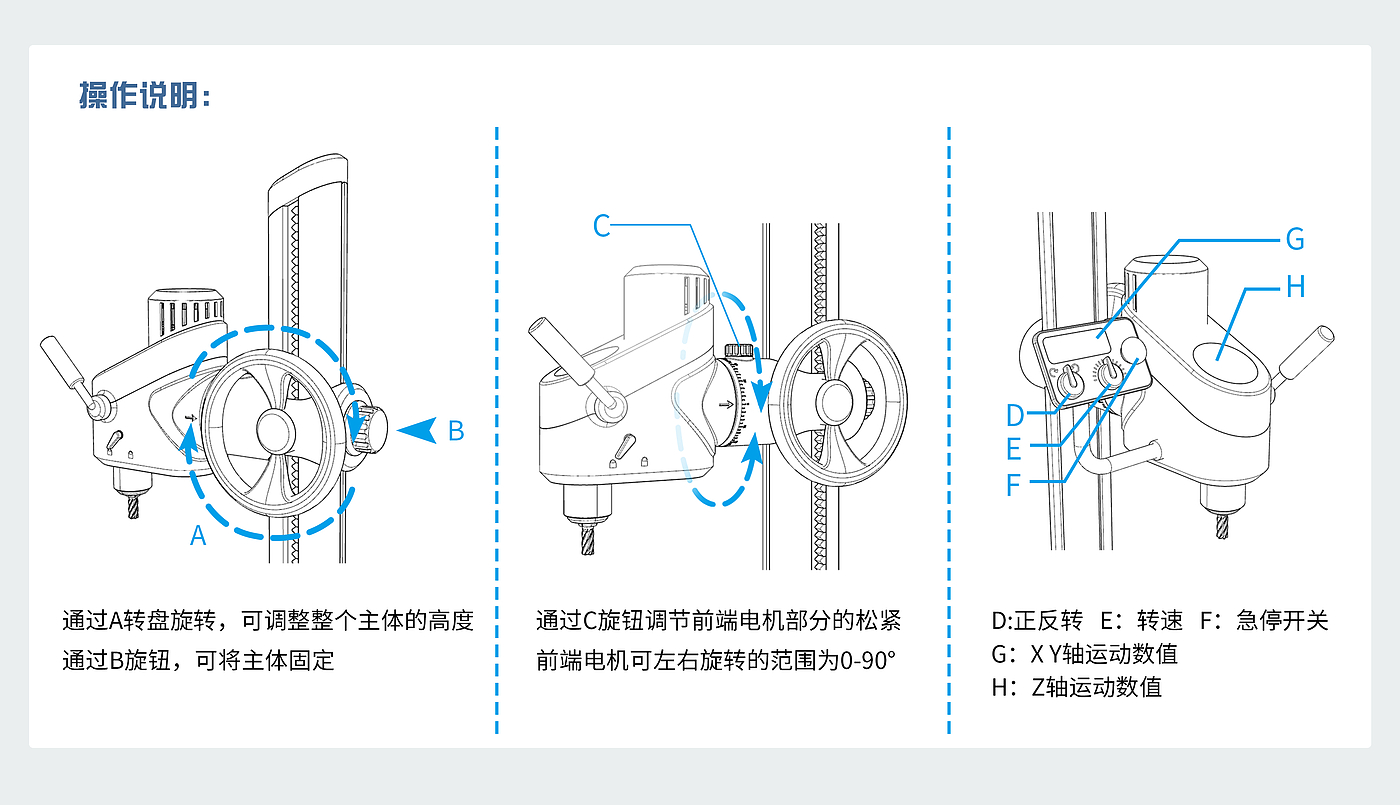 操作说明：

A

B

通过A转盘旋转，可调整整个主体的高度
通过B旋钮，可将主体固定

C

通过C旋钮调节前端电机部分的松紧
前端电机可左右旋转的范围为0-90°

G

H

D

E

F

D:正反转　E：转速　F：急停开关
G：X Y轴运动数值
H：Z轴运动数值