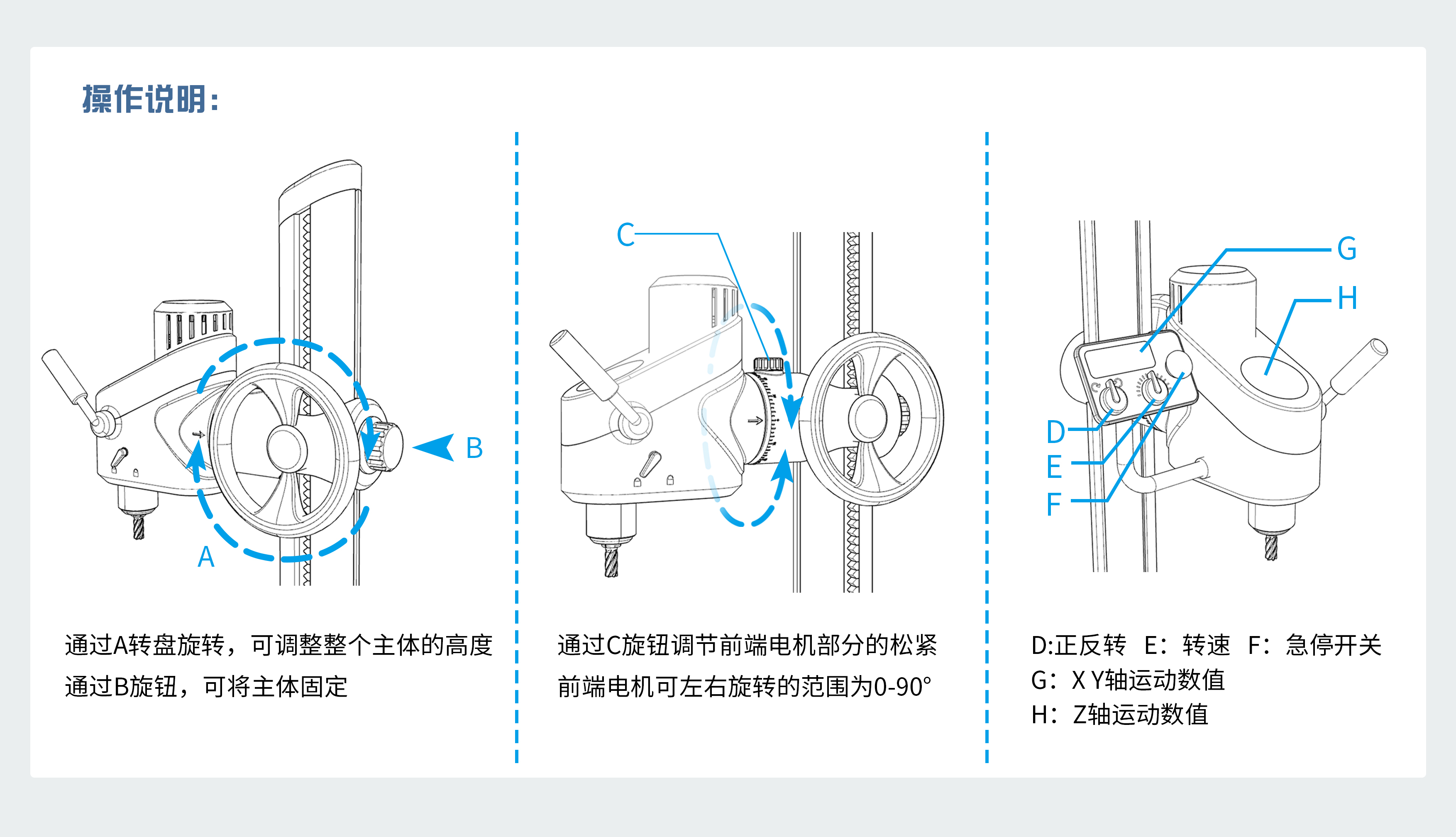 操作说明：

B

A

通过A转盘旋转，可调整整个主体的高度
通过B旋钮，可将主体固定

C

通过C旋钮调节前端电机部分的松紧
前端电机可左右旋转的范围为0-90°

G

H

D

E

F

D:正反转　E：转速　F：急停开关
G：X Y轴运动数值
H：Z轴运动数值