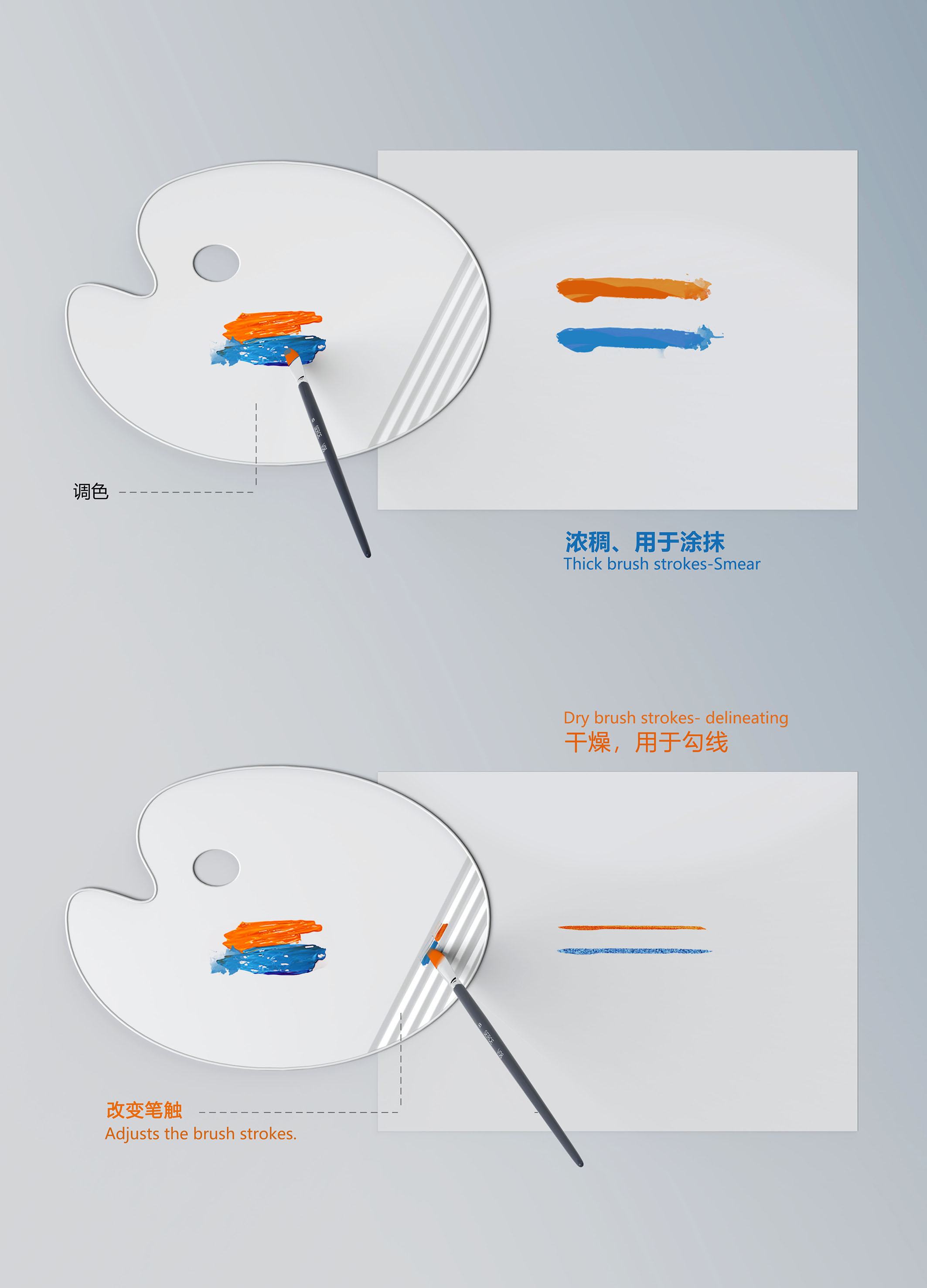 调色

浓稠、用于涂抹
Thick brush strokes-Smear

Dry brush strokes- delineating
干燥，用于勾线

改变笔触
Adjusts the brush strokes.