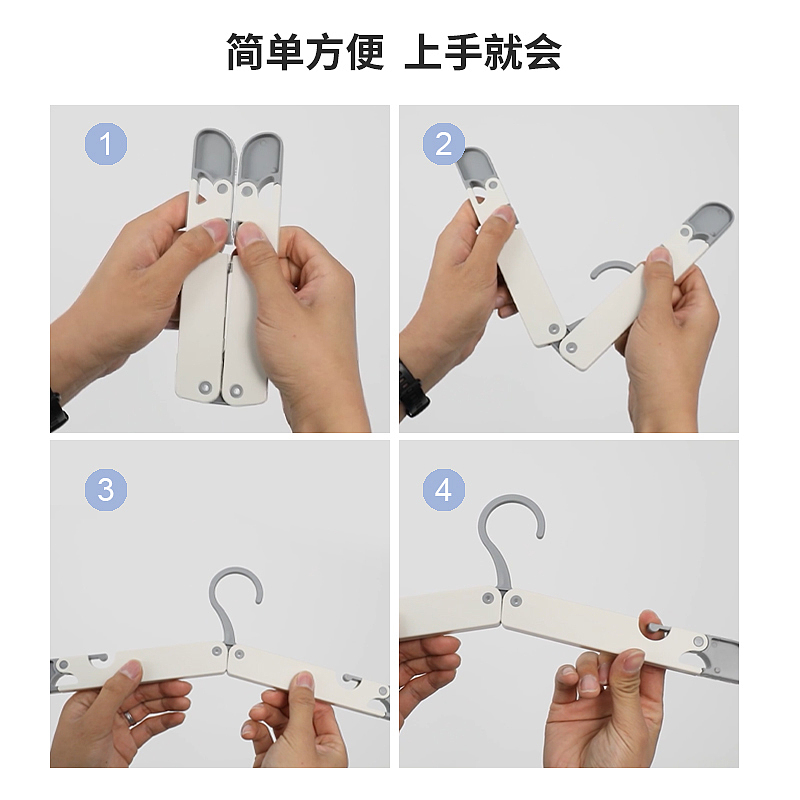 简单方便 上手就会

1

2

3

4