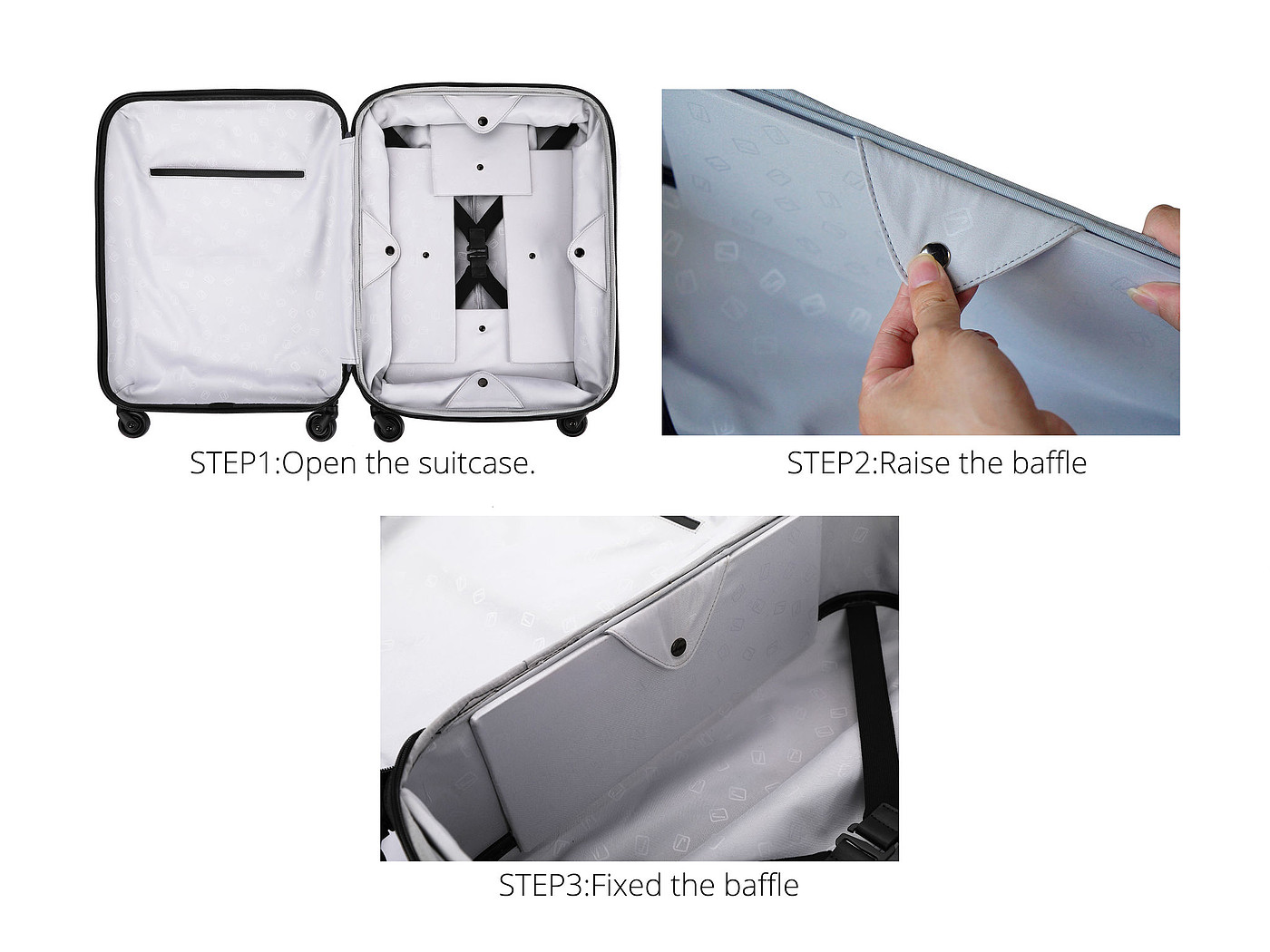 STEP1:Open the suitcase.

STEP2:Raise the baffle

STEP3:Fixed the baffle