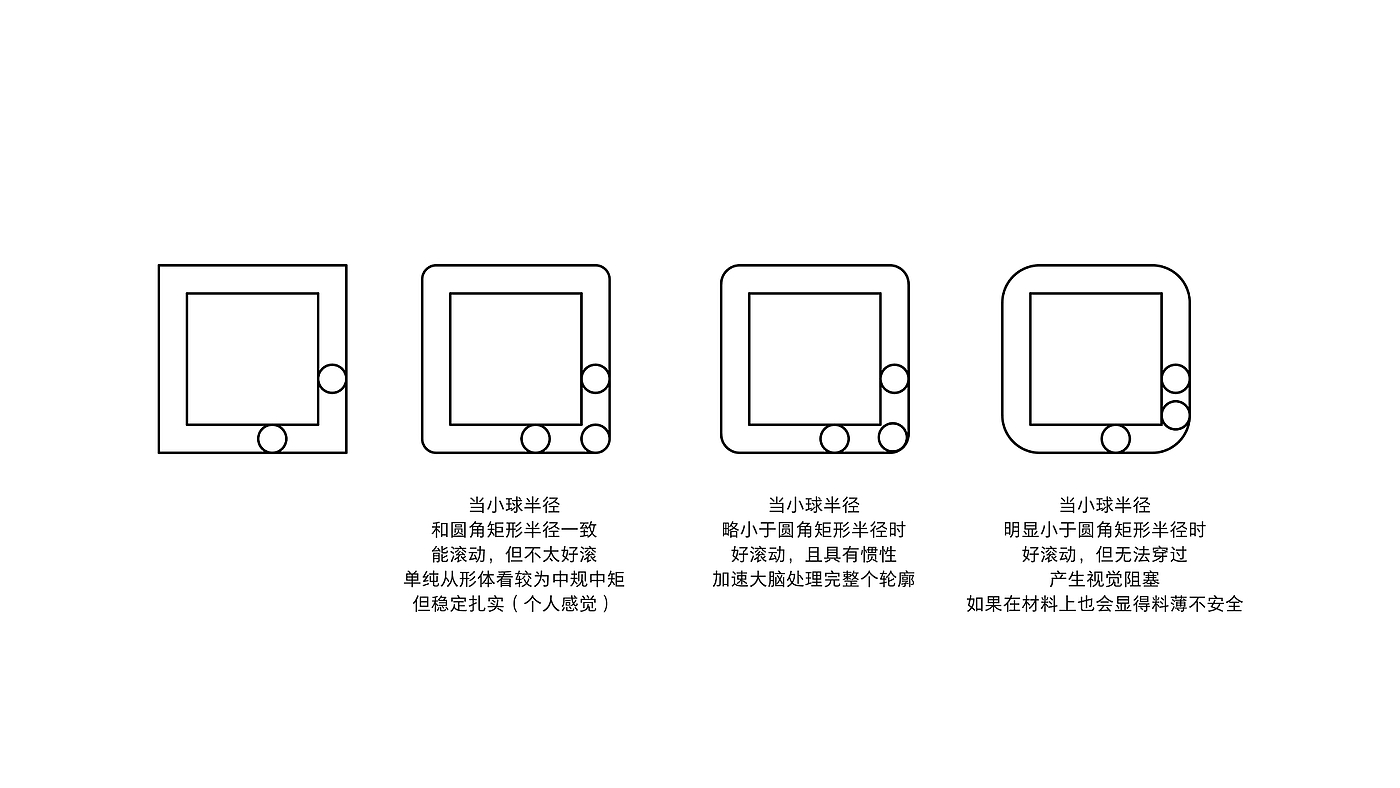 当小球半径
和圆角矩形半径一致
能滚动，但不太好滚
单纯从形体看较为中规中矩
但稳定扎实（个人感觉）

当小球半径
略小于圆角矩形半径时
好滚动，且具有惯性
加速大脑处理完整个轮廓

当小球半径
明显小于圆角矩形半径时
好滚动，但无法穿过
产生视觉阻塞
如果在材料上也会显得料薄不安全